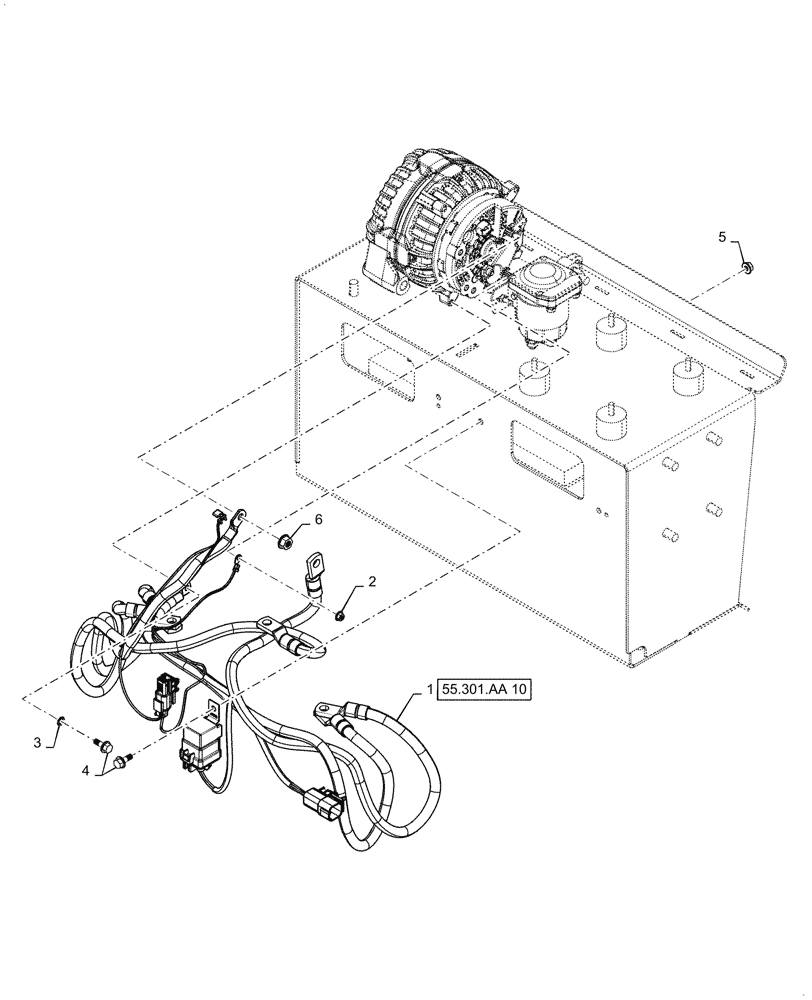 5
6
2
1 55.301.AA 10
3
4