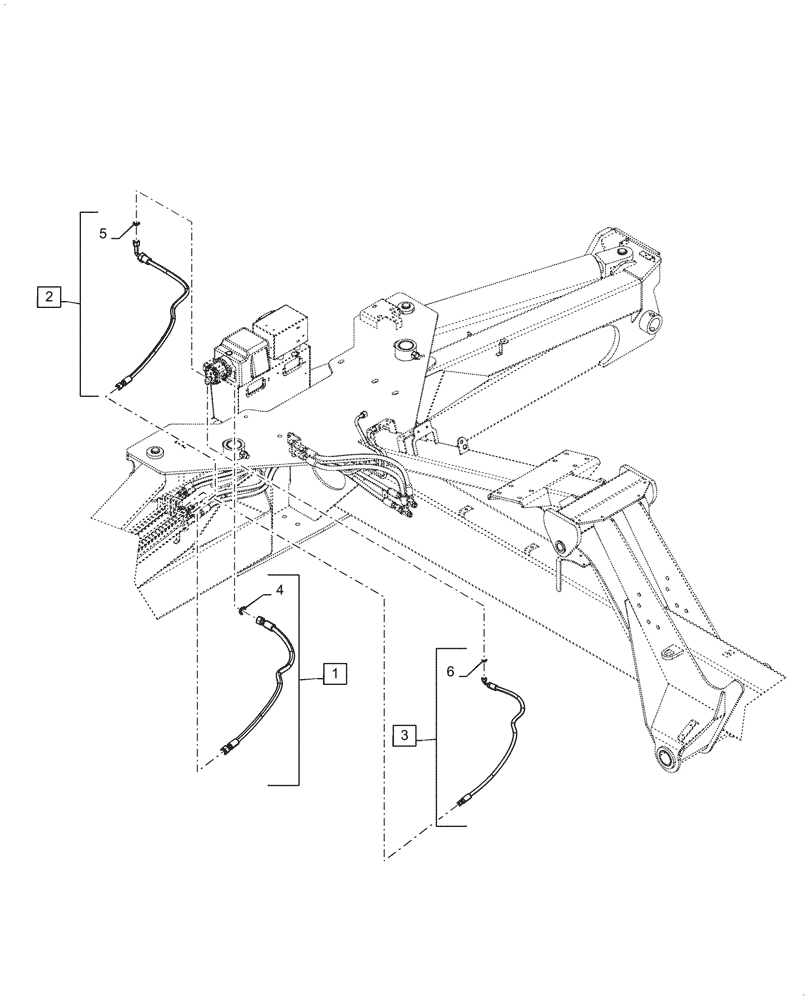 5
2
4
1
6
3