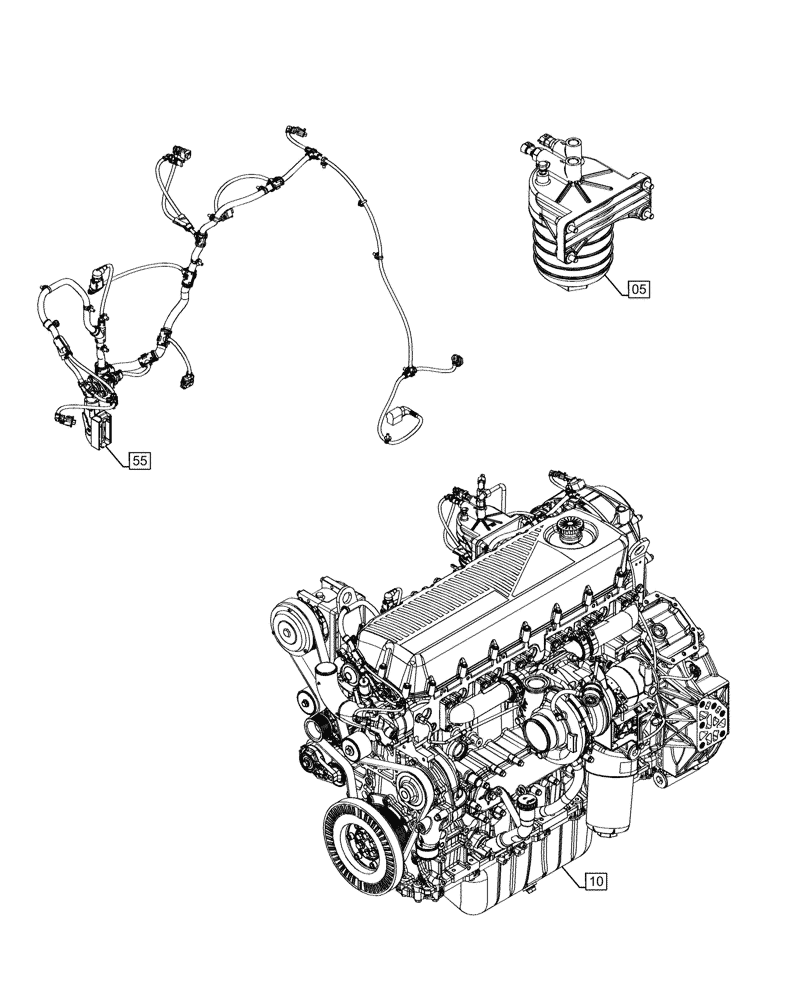 05

55

10