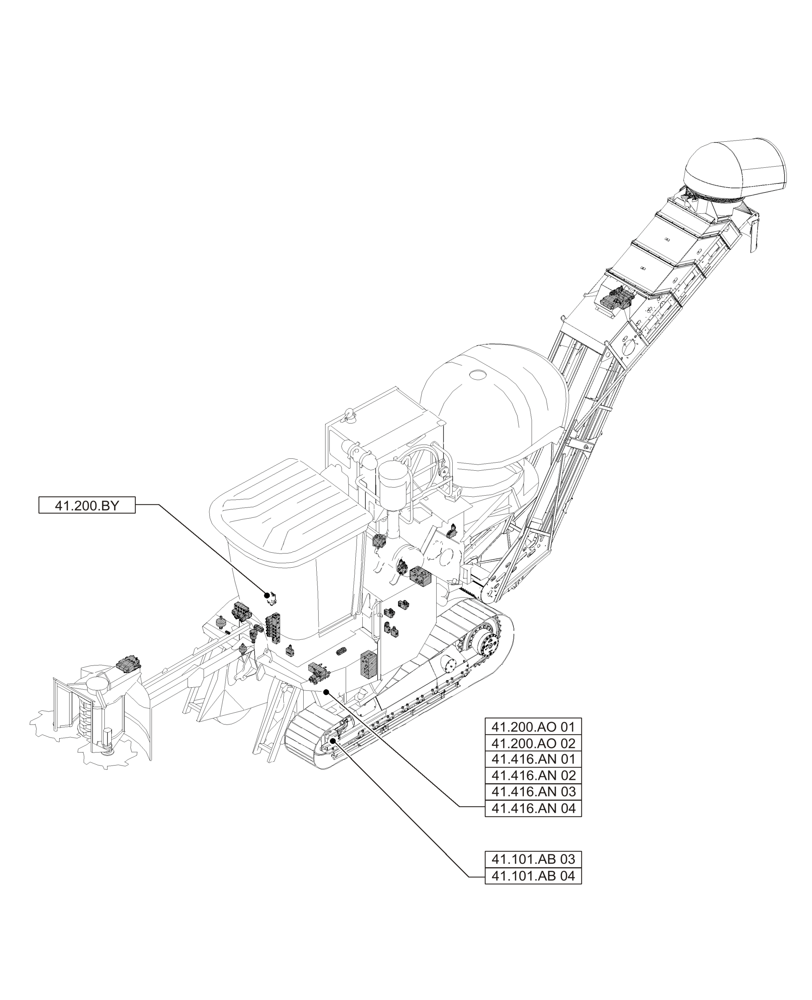 41.200.BY

41.200.AO 01
41.200.AO 02
41.416.AN 01
41.416.AN 02
41.416.AN 03
41.416.AN 04

41.101.AB 03
41.101.AB 04