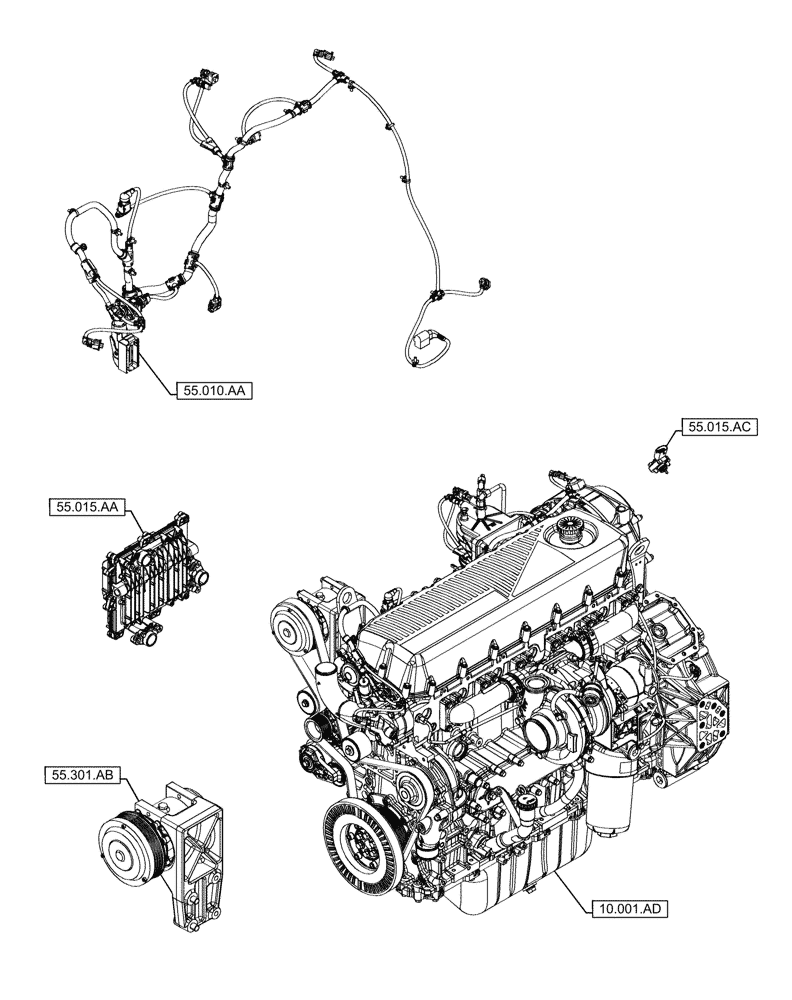 55.010.AA

55.015.AC

55.015.AA

55.301.AB

10.001.AD