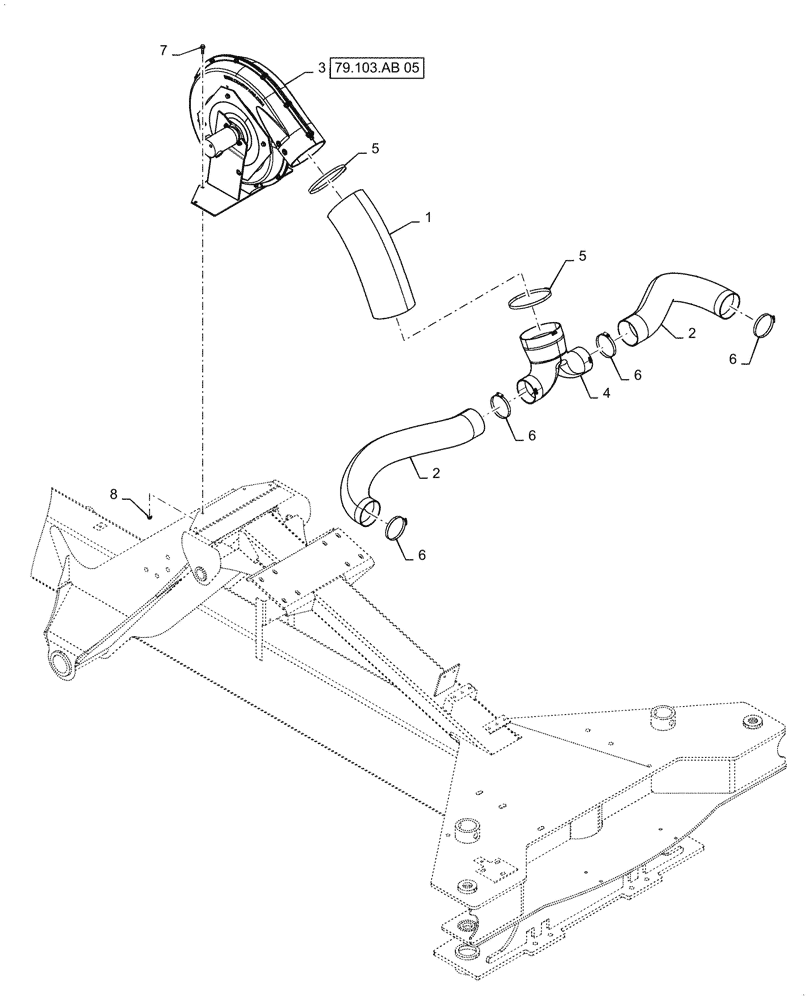 7
3
79.103.AB 05
5
1
5
2
6
6
4
6
2
8
6