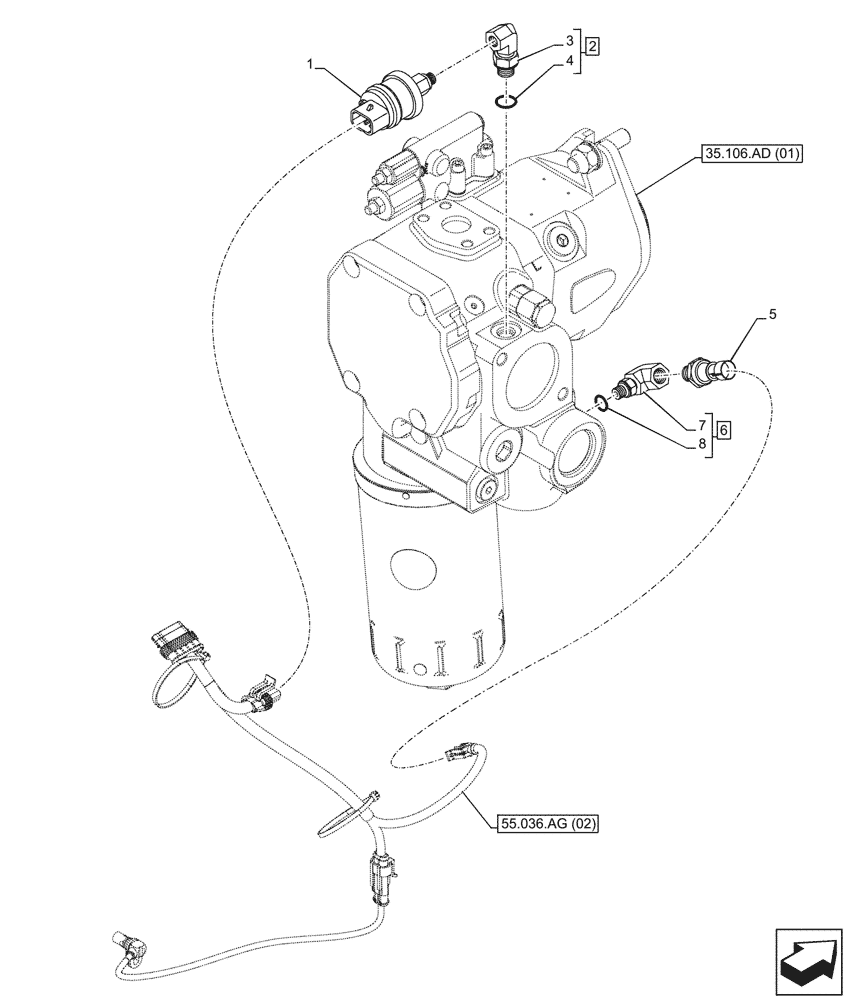 1
3
4
2
35.106.AD (01)
5
7
8
6
55.036.AG (02)