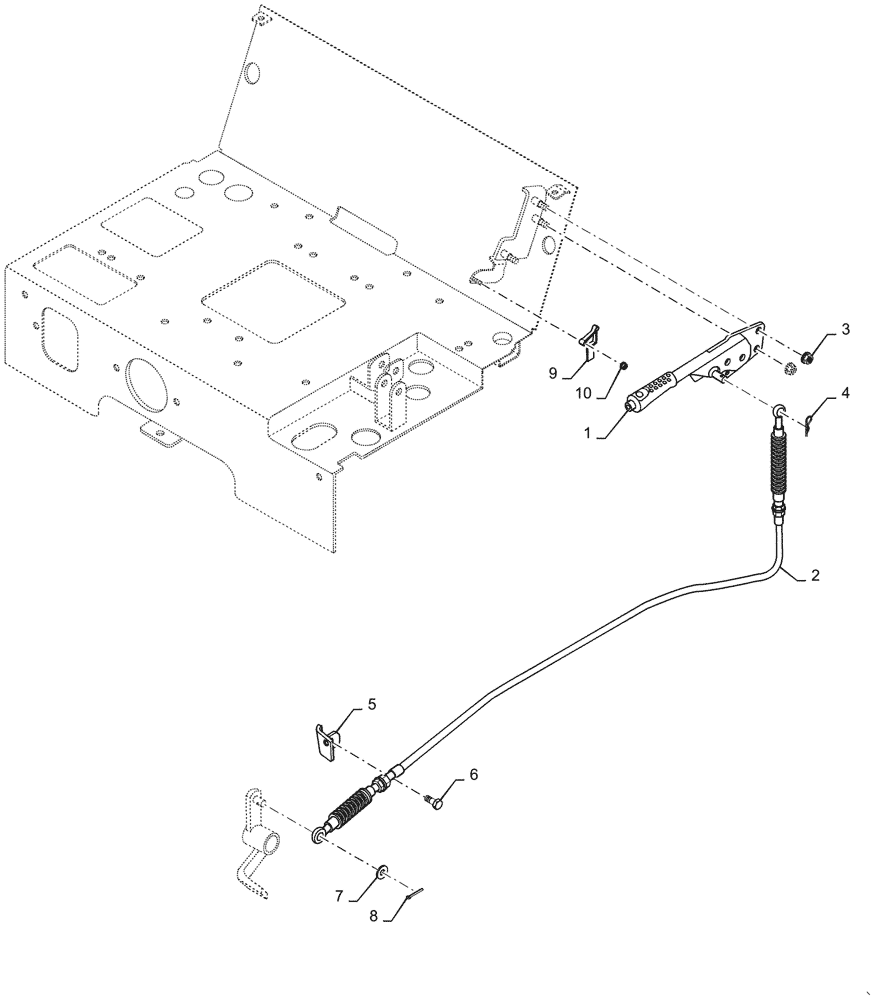 3
9
10
4
1
2
5
6
7
8