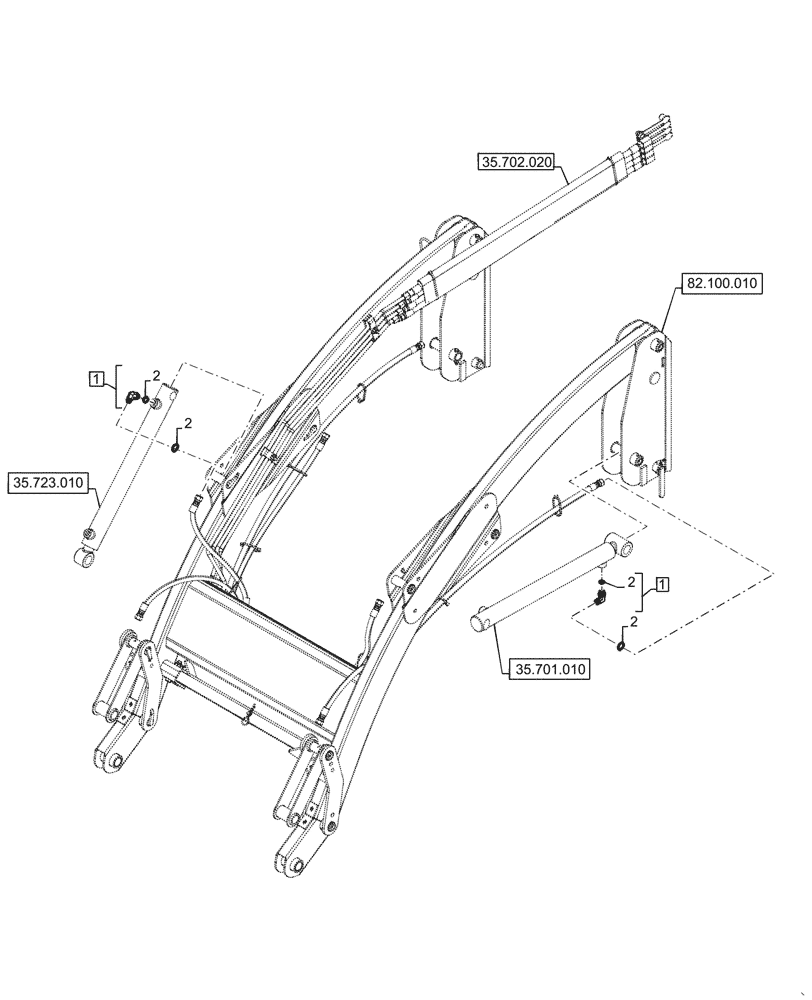 35.702.020

82.100.010

1

2

2

35.723.010

2

1

2

35.701.010