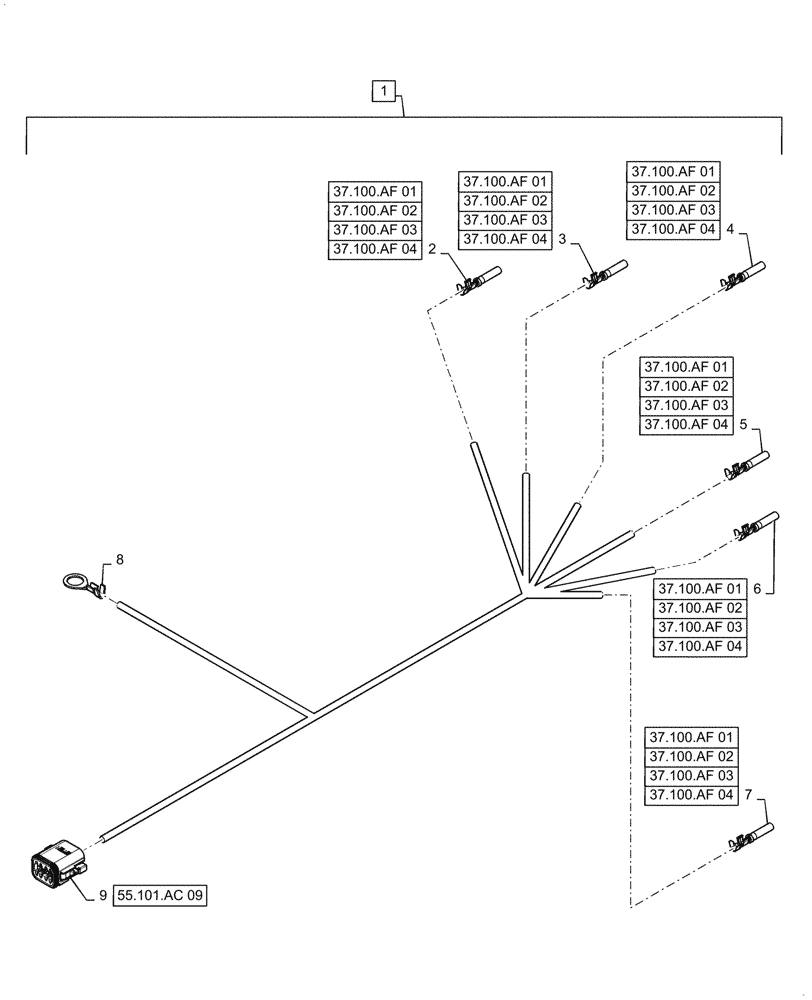 1

37.100.AF 01
37.100.AF 02
37.100.AF 03
37.100.AF 04
2

37.100.AF 01
37.100.AF 02
37.100.AF 03
37.100.AF 04
3

37.100.AF 01
37.100.AF 02
37.100.AF 03
37.100.AF 04
4

37.100.AF 01
37.100.AF 02
37.100.AF 03
37.100.AF 04
5

8

37.100.AF 01
37.100.AF 02
37.100.AF 03
37.100.AF 04
6

37.100.AF 01
37.100.AF 02
37.100.AF 03
37.100.AF 04
7

9 55.101.AC 09