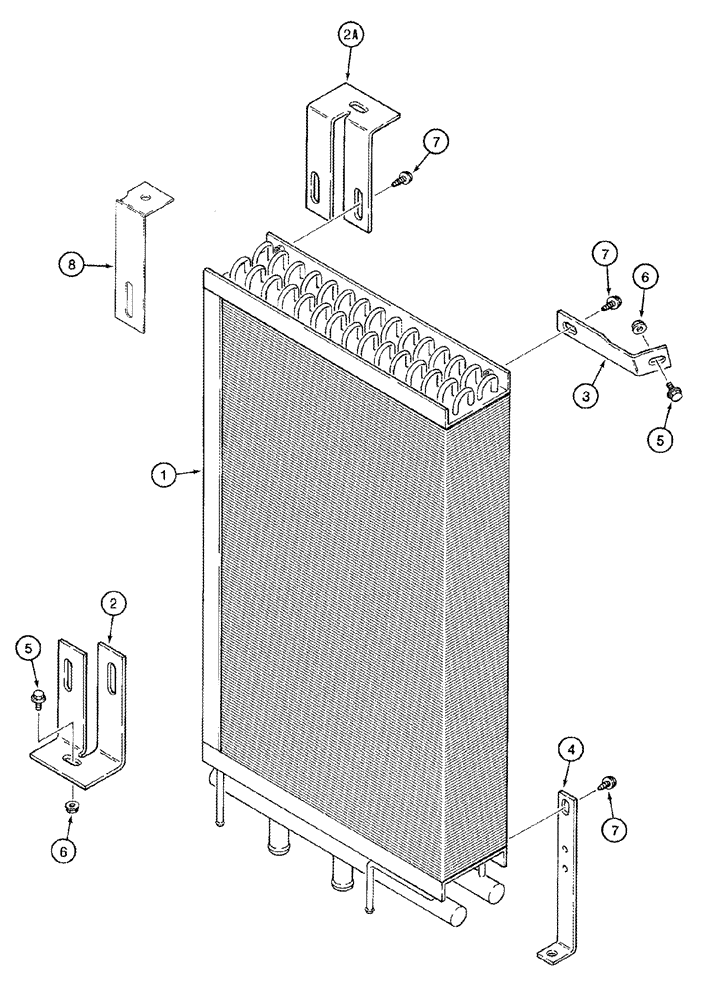 2A
7
8
7
6
3
5
1
2
5
6
4
7