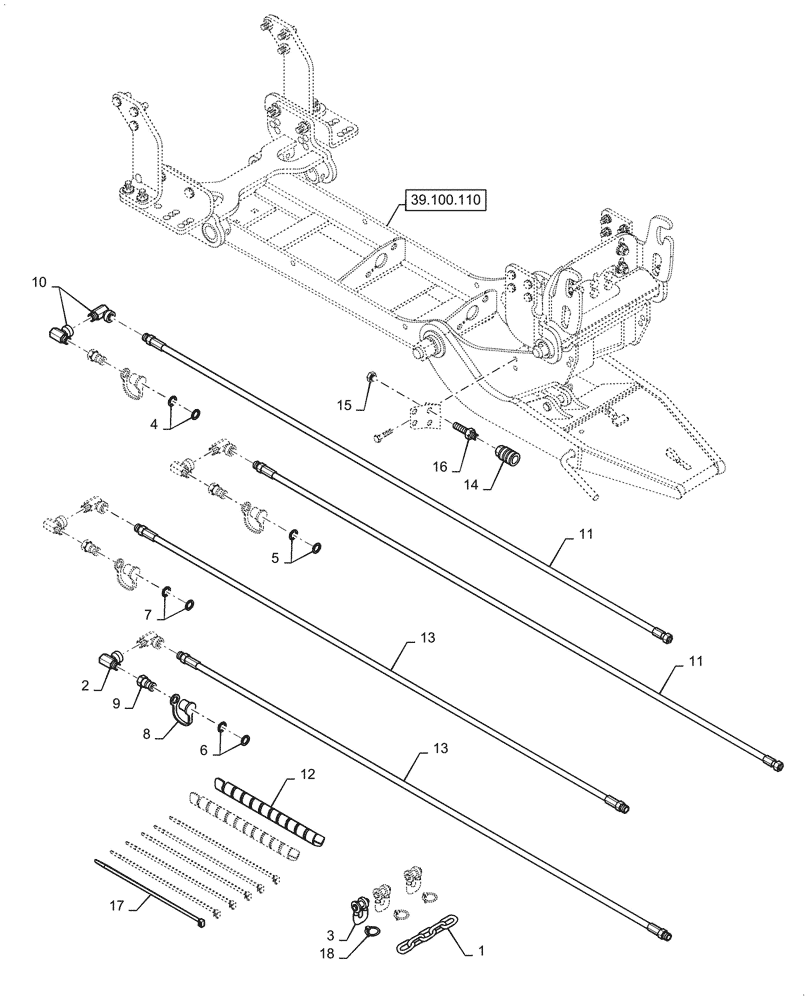 39.100.110

10

4

15

16

14

5

11

7

13

11

2

9

8

6

13

12

17

3

18

1