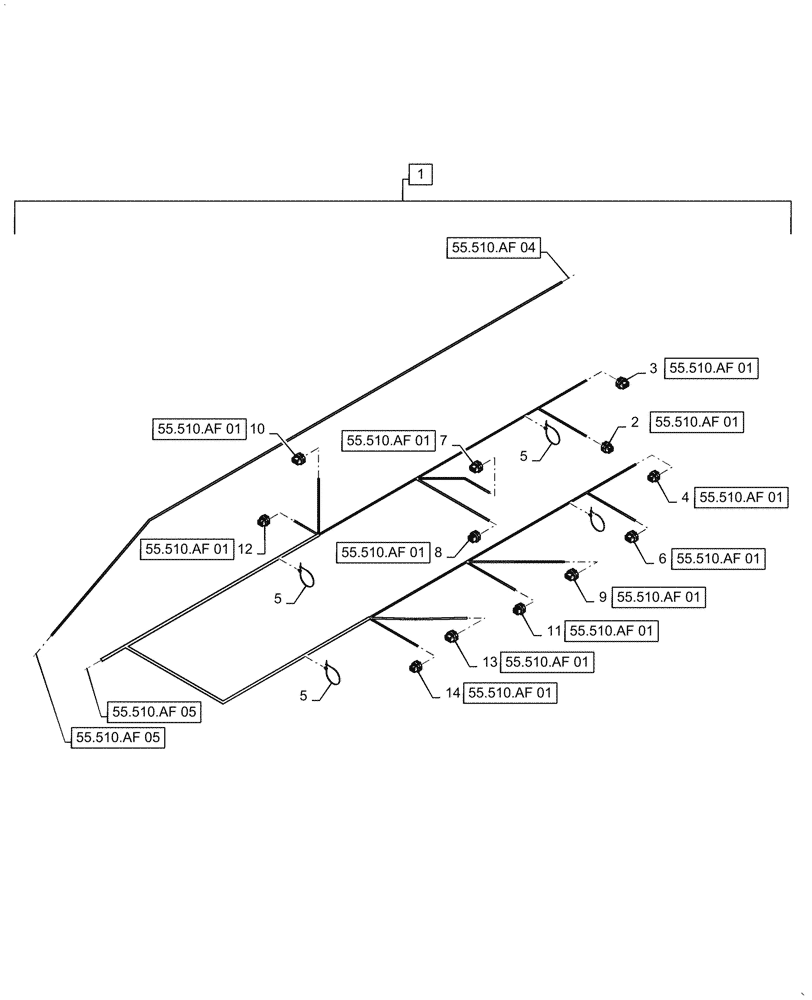 1

55.510.AF 04

3 55.510.AF 01

2 55.510.AF 01

55.510.AF 01 10

55.510.AF 01 7

5

4 55.510.AF 01

55.510.AF 01 12

55.510.AF 01 8

6 55.510.AF 01

5

9 55.510.AF 01

11 55.510.AF 01

13 55.510.AF 01

5

14 55.510.AF 01

55.510.AF 05

55.510.AF 05