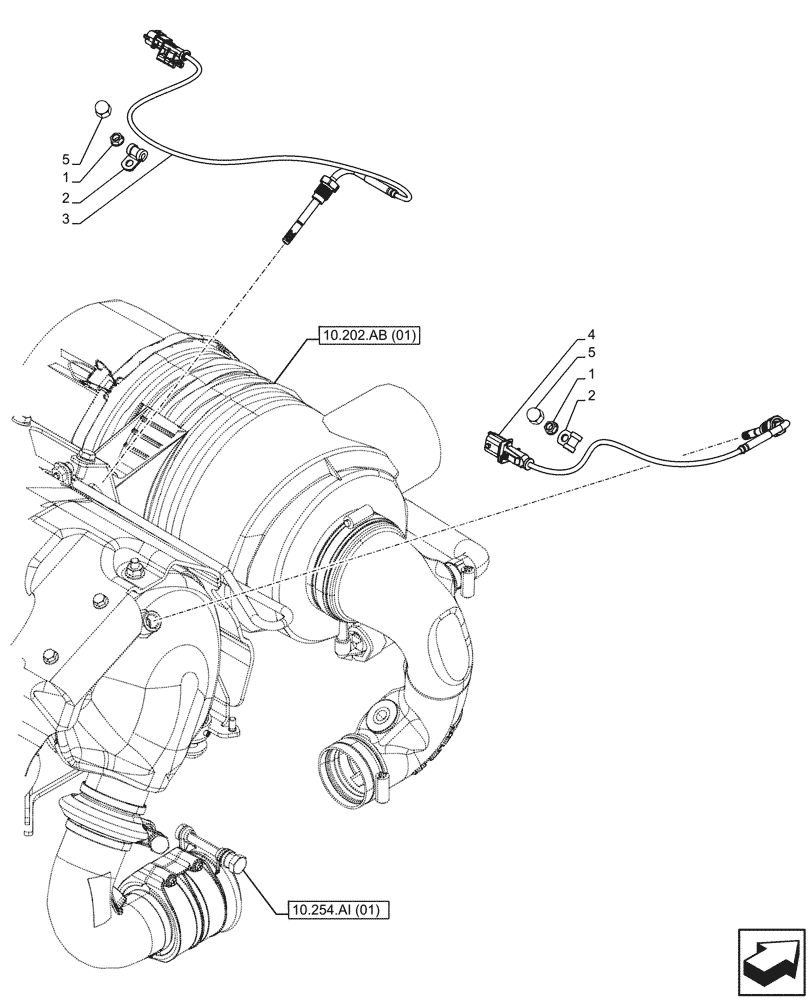 5
1
2
3
10.202.AB (01)
4
5
1
2
10.254.AI (01)