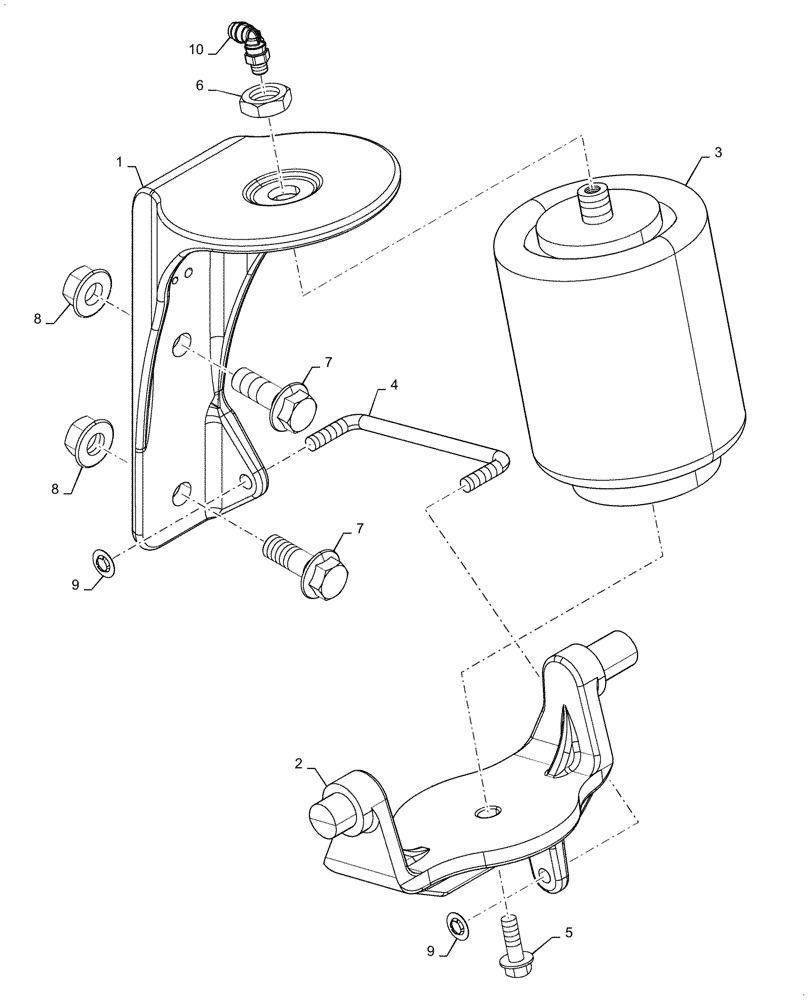 10
6
1
3
8
7
4
8
7
9
2
9
5