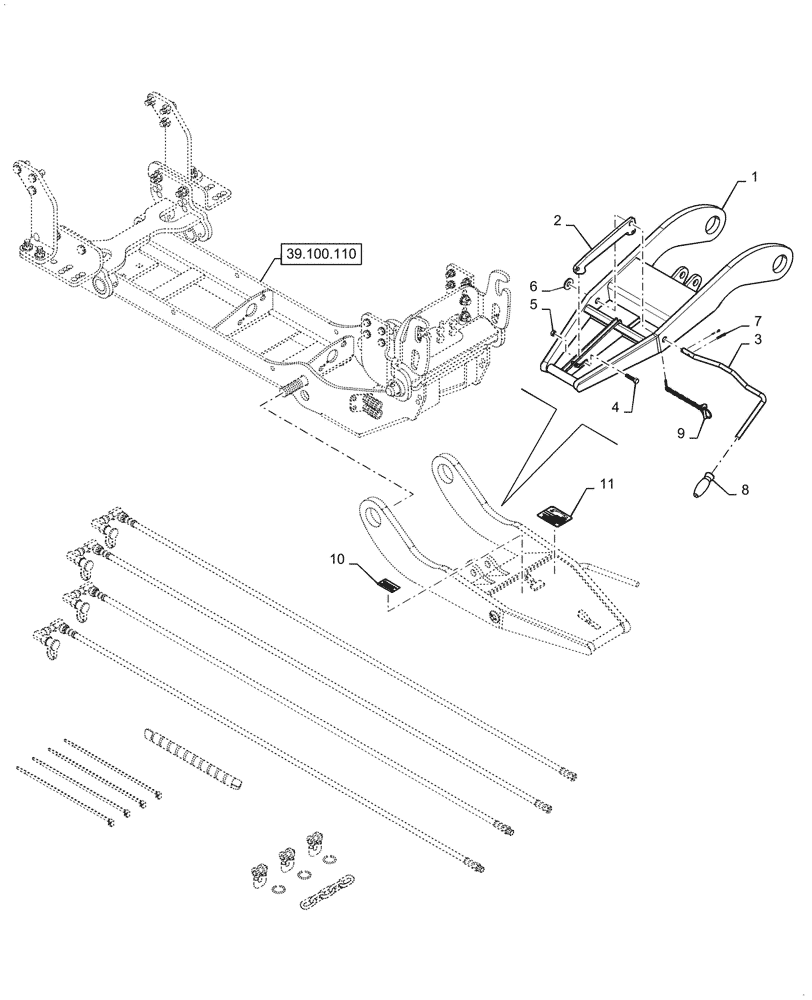 39.100.110

1
2
6
5
7
3
4
9
8
11
10