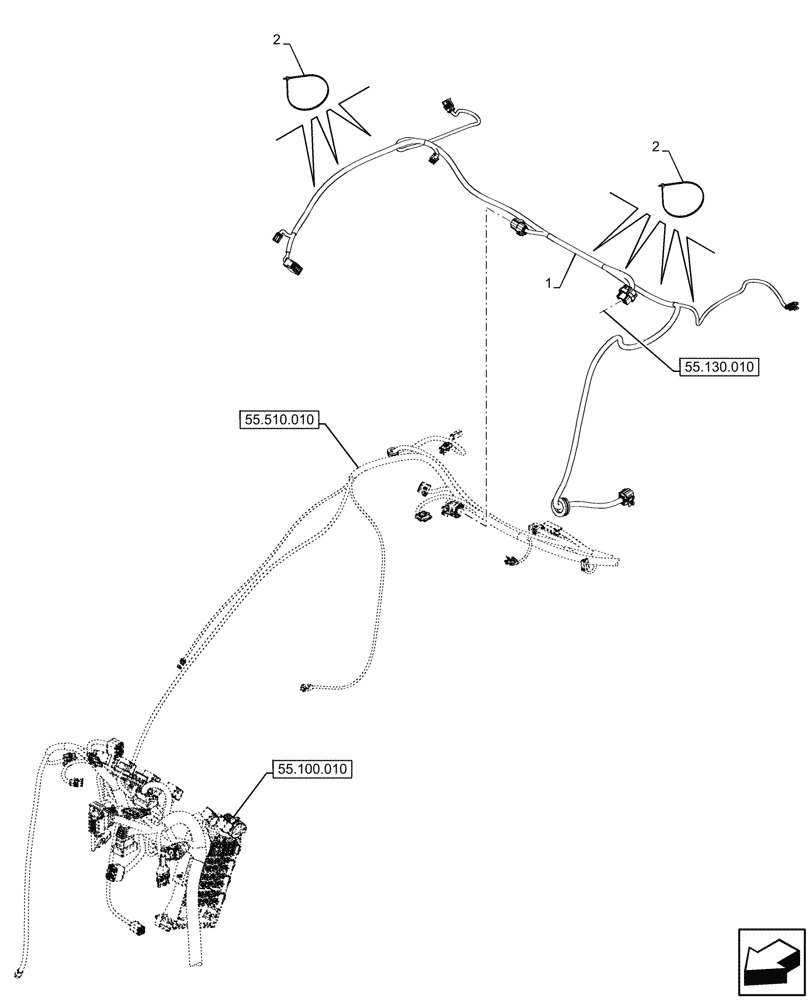 2

2

1

55.130.010

55.510.010

55.100.010