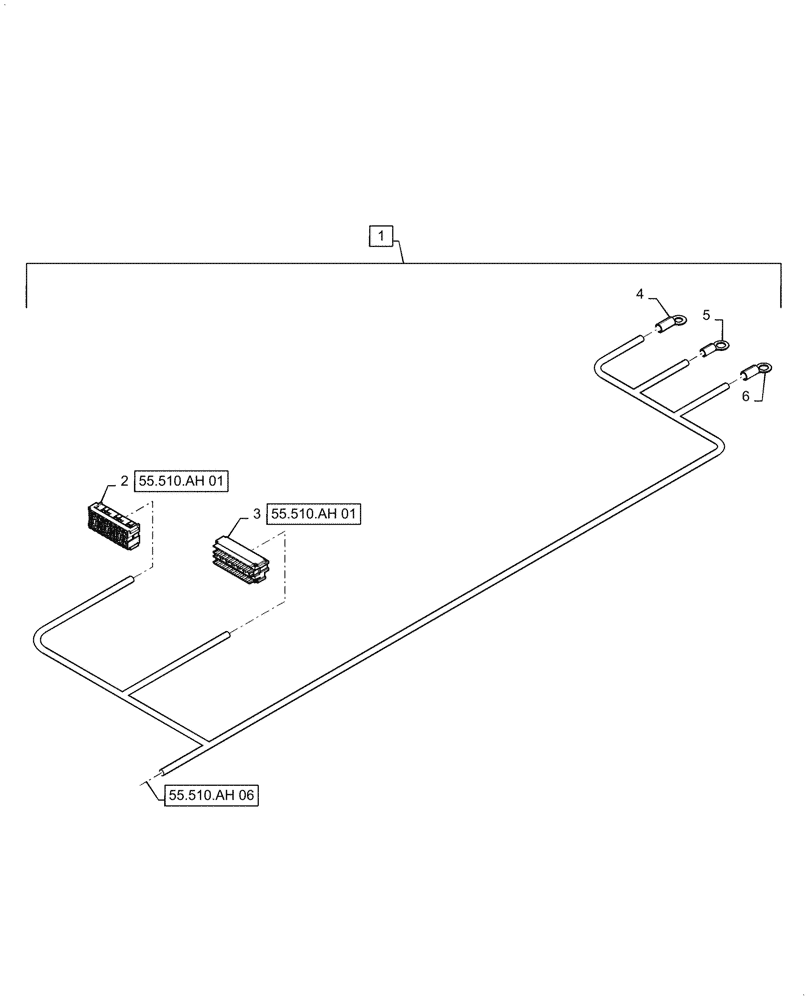 1

4

5

6

2 55.510.AH 01

3 55.510.AH 01

55.510.AH 06