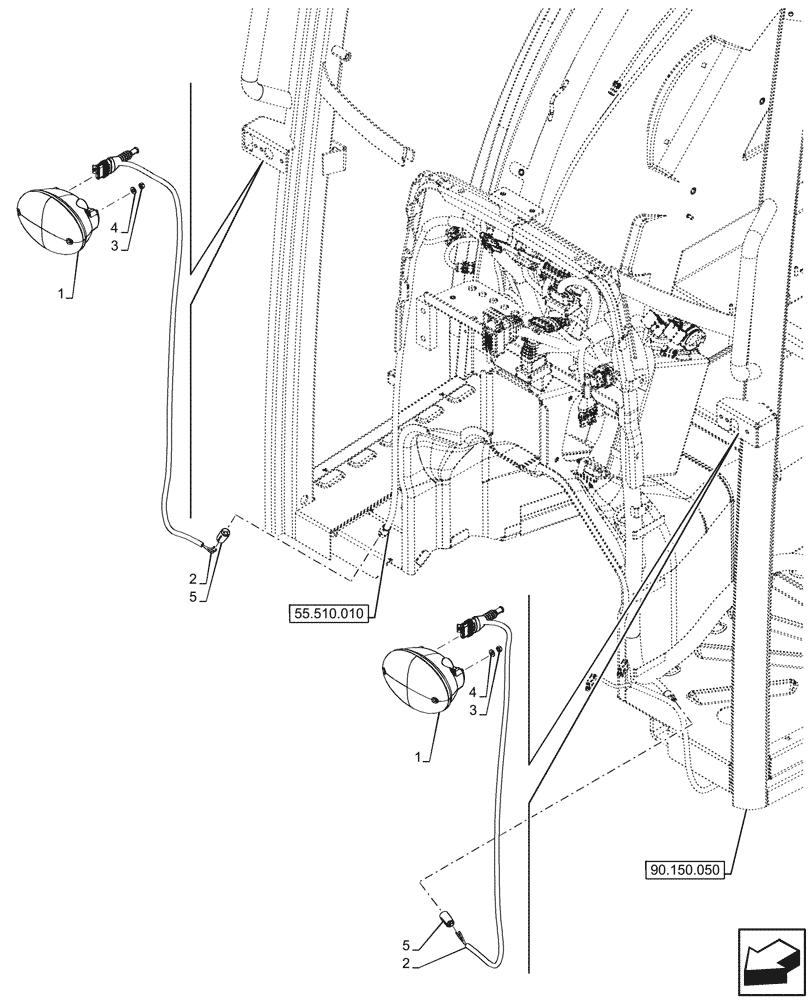 4
3
1
2
5
55.510.010
4
3
1
90.150.050
5
2