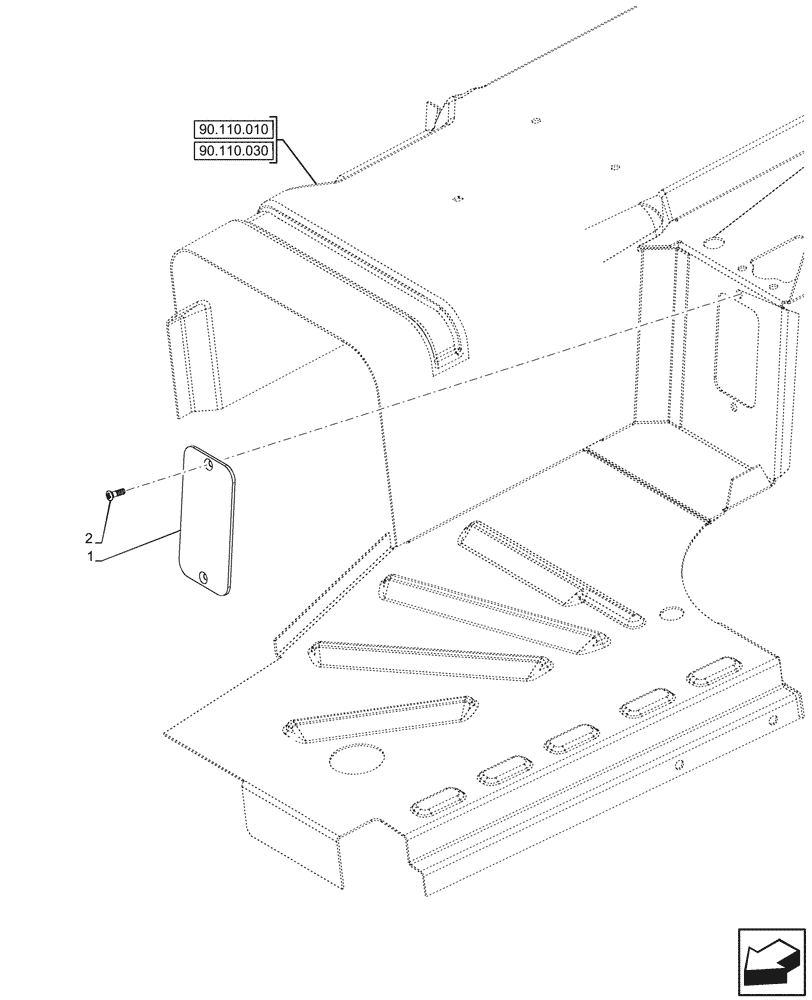 90.110.010
90.110.030

2
1