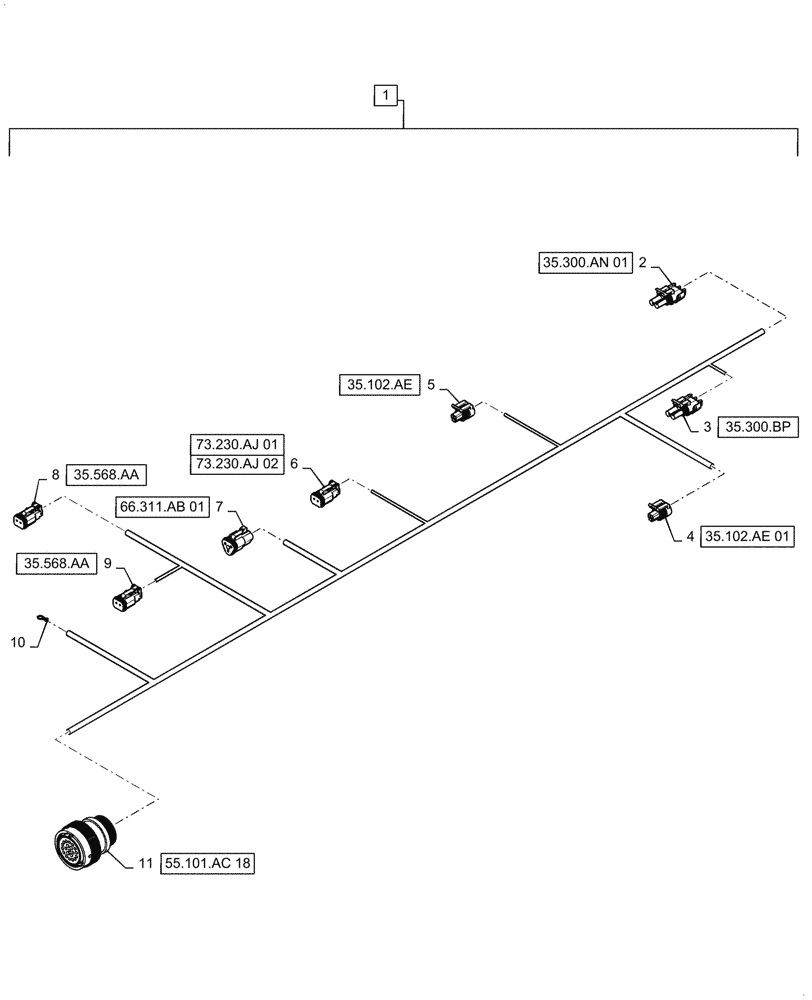 1

35.300.AN 01 2

35.102.AE 5

3 35.300.BP

73.230.AJ 01
73.230.AJ 02 6

8 35.568.AA

66.311.AB 01 7

4 35.102.AE 01

35.568.AA 9

10

11 55.101.AC 18