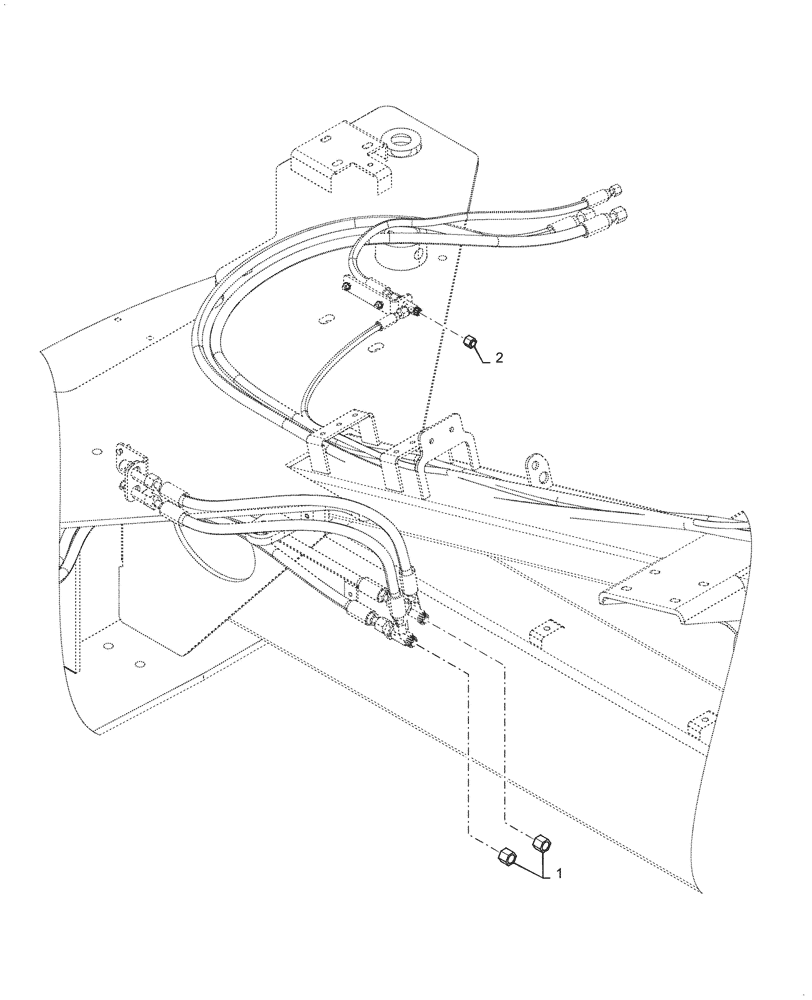 2

1