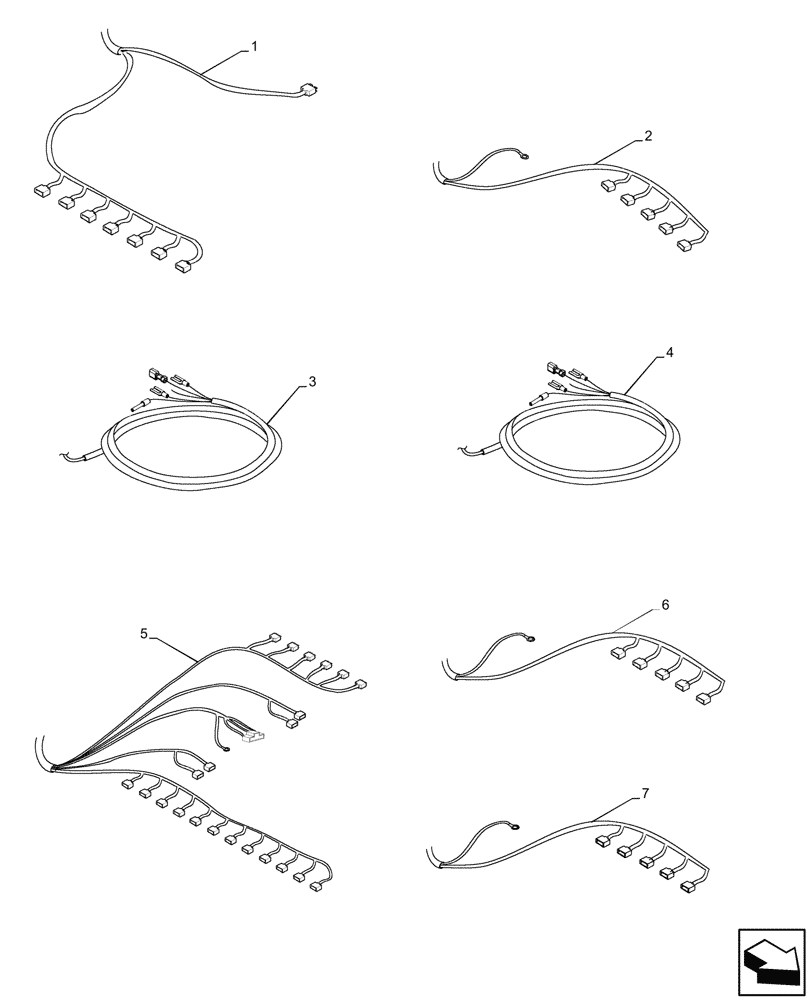 1
2
3
4
5
6
7