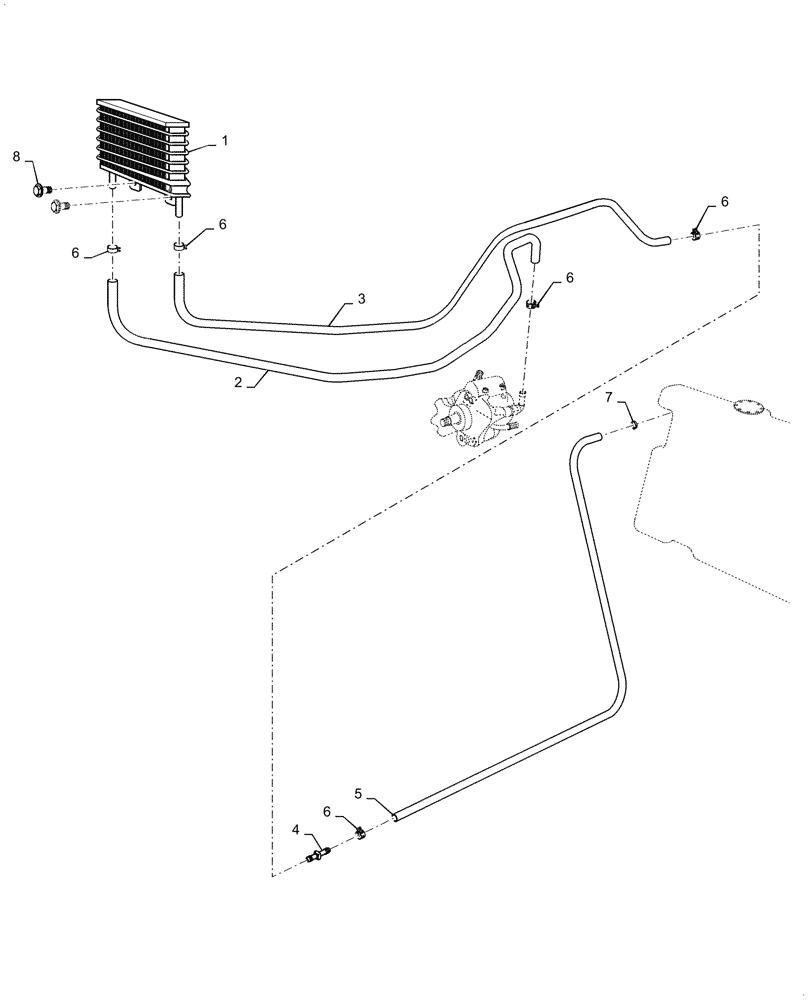 1
8
6
6
6
3
6
2
7
5
6
4