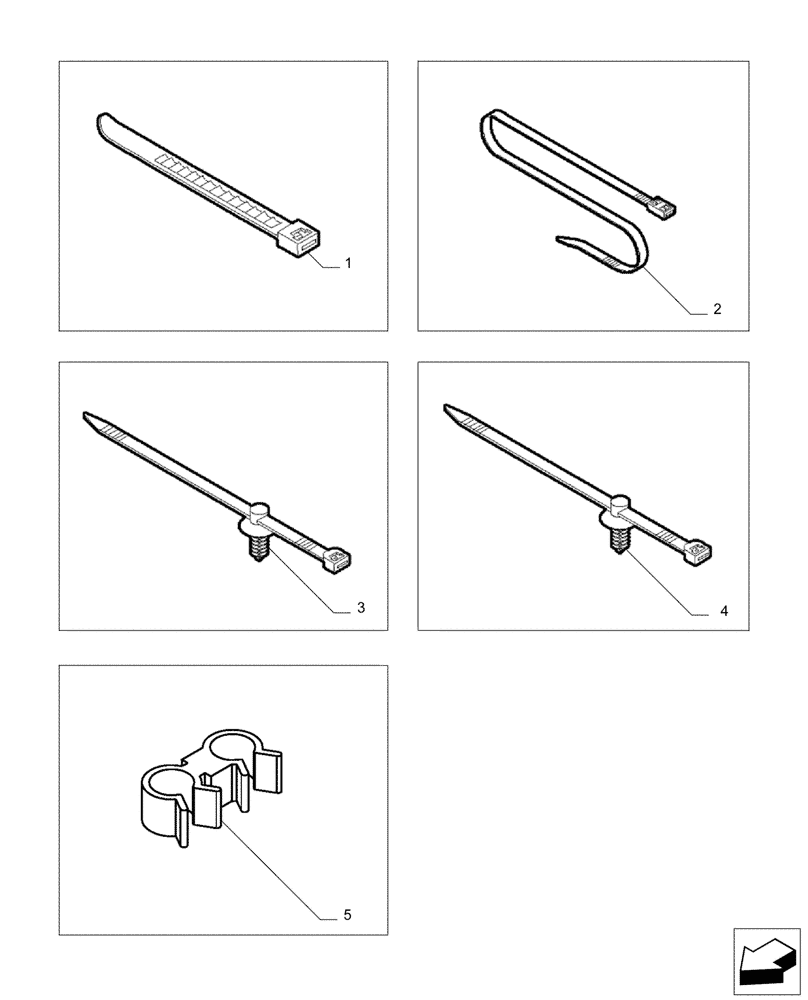 1

2

3

4

5