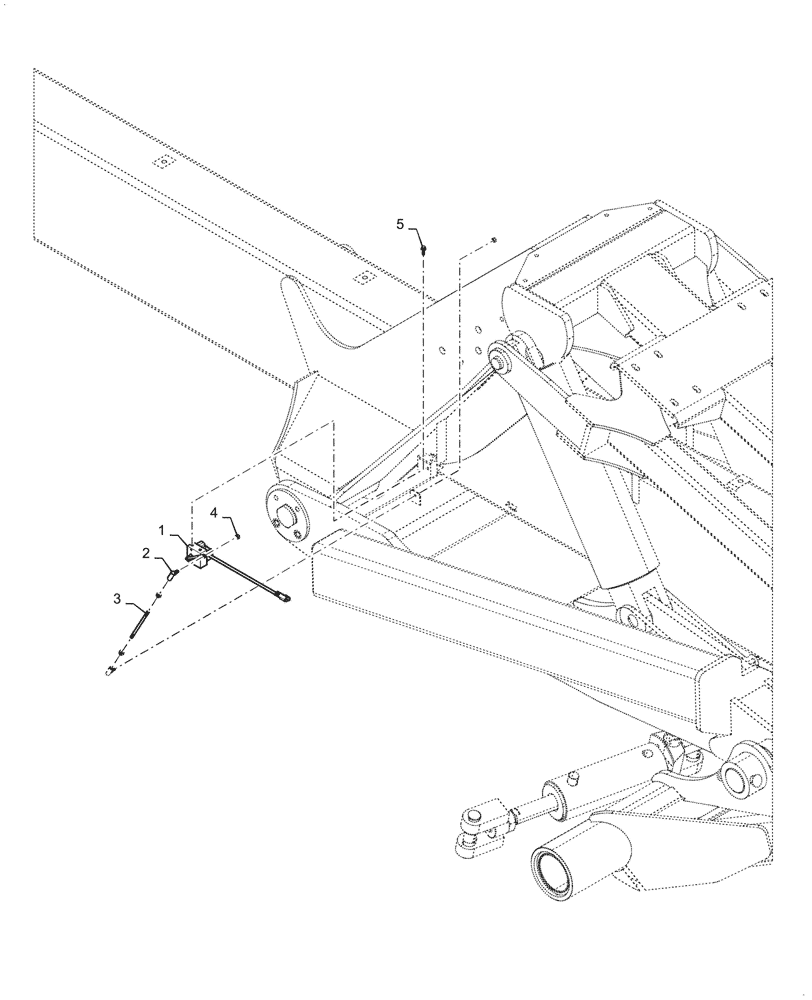 5

4

1

2

3