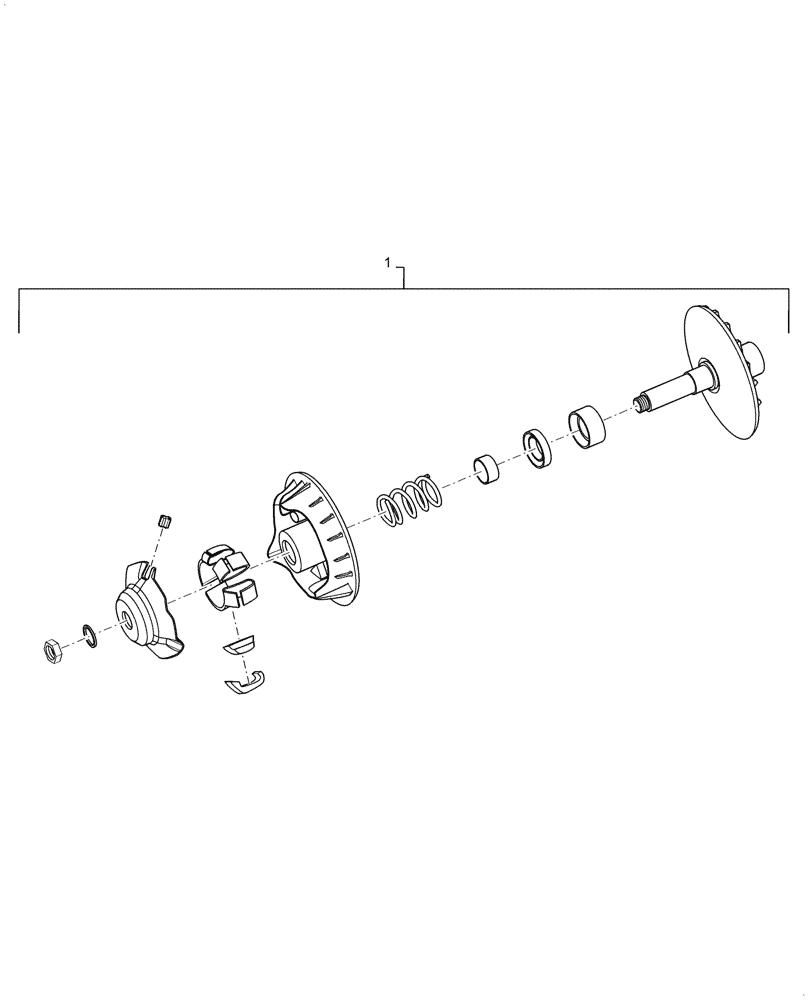 1