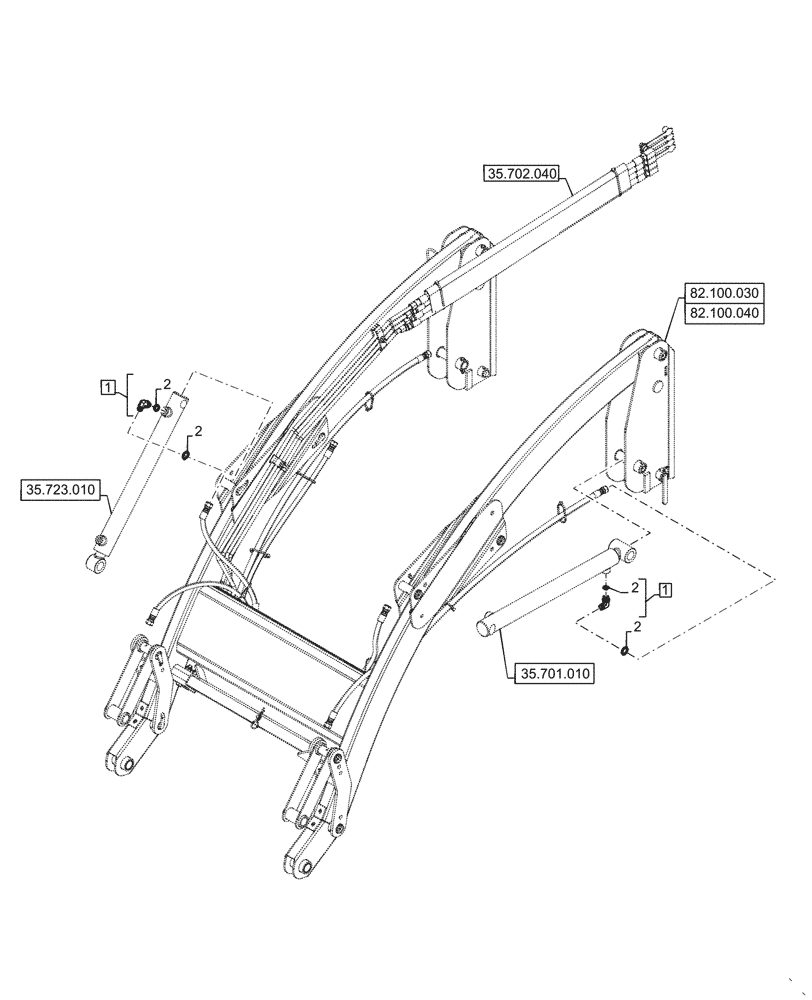 35.702.040

82.100.030
82.100.040

1
2
2

35.723.010

2
1
2

35.701.010