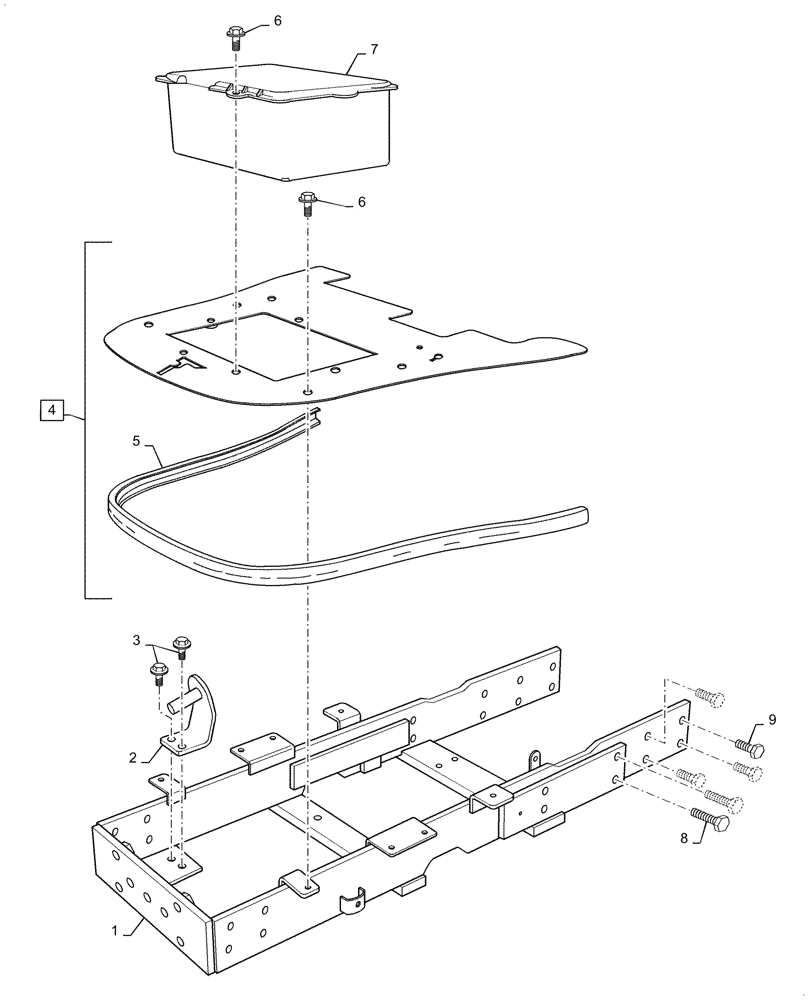 6
7
6
4
5
3
2
9
8
1