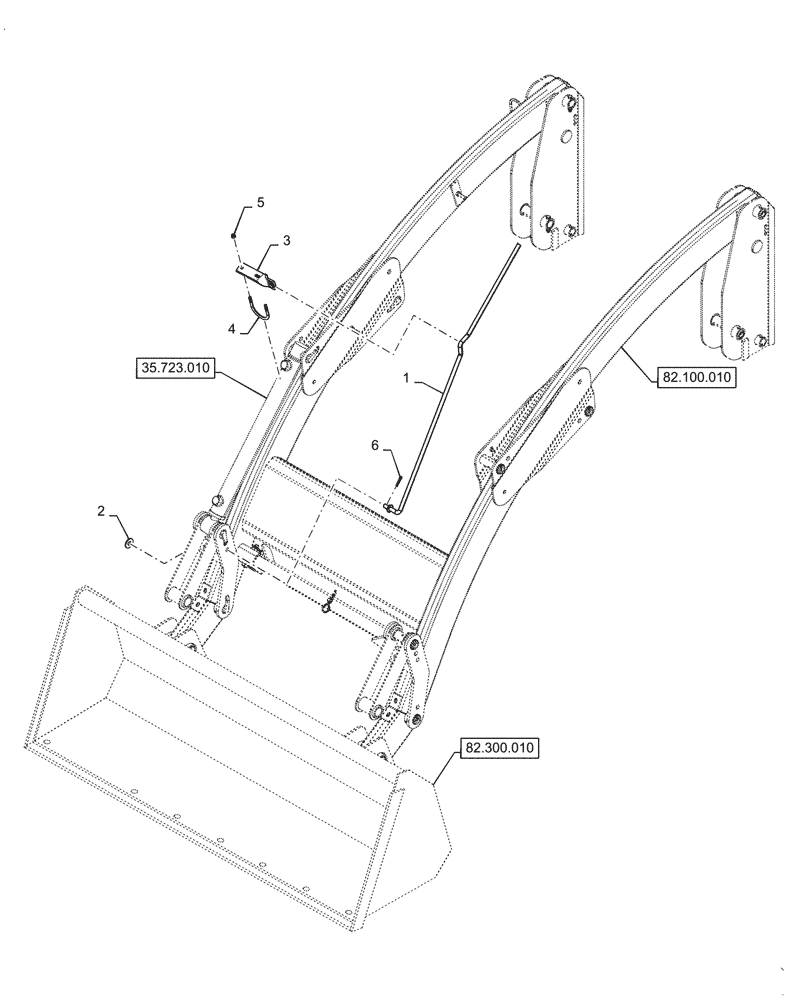 5
3
4
35.723.010
1
82.100.010
6
2
82.300.010