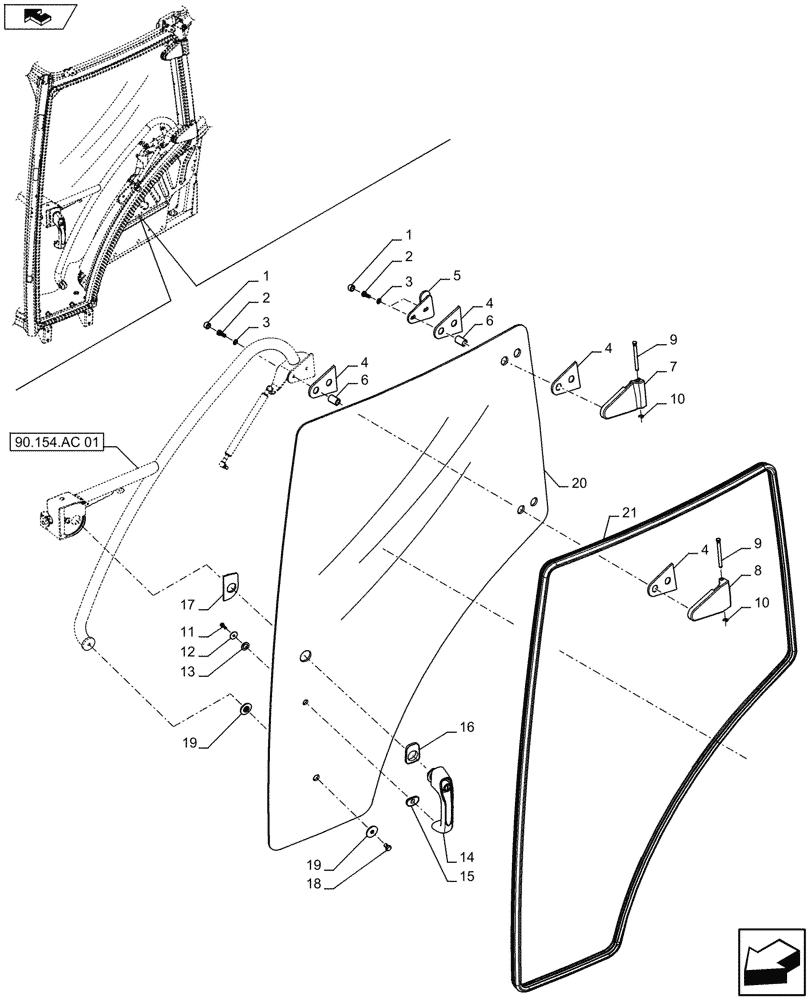 1
2
3
5
4
6
1
2
3
4
6
4
9
7
10
90.154.AC 01
20
21
4
9
8
10
17
11
12
13
19
16
14
15
19
18