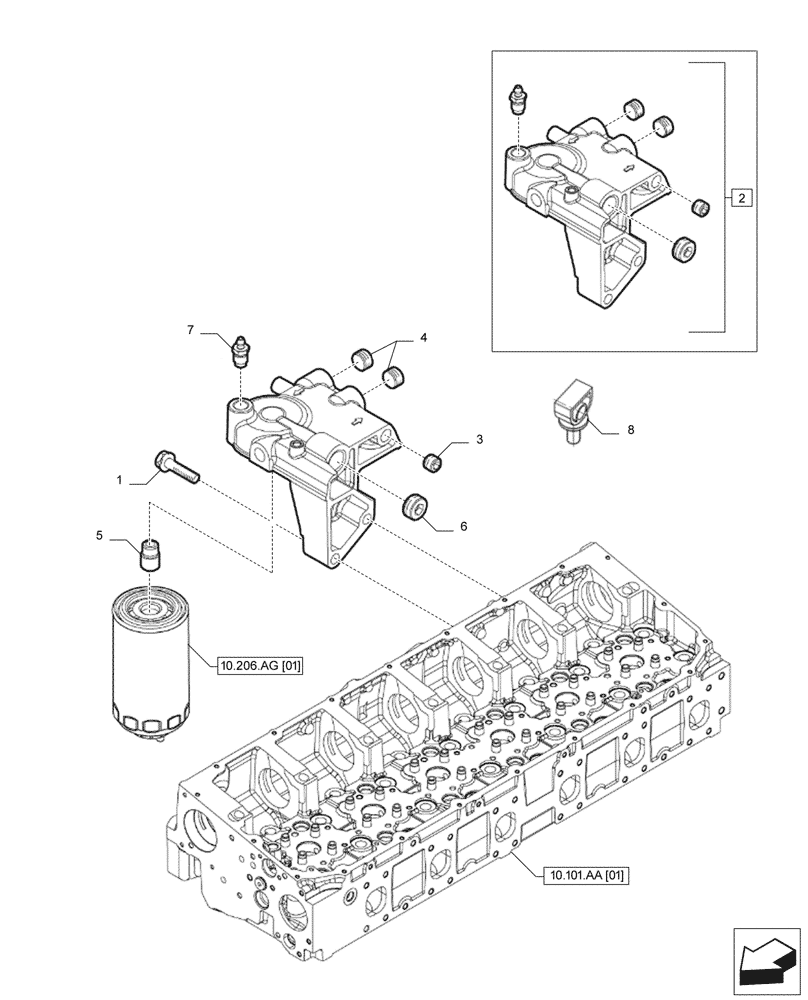 2

7

4

3

8

1

6

5

10.206.AG [01]

10.101.AA [01]