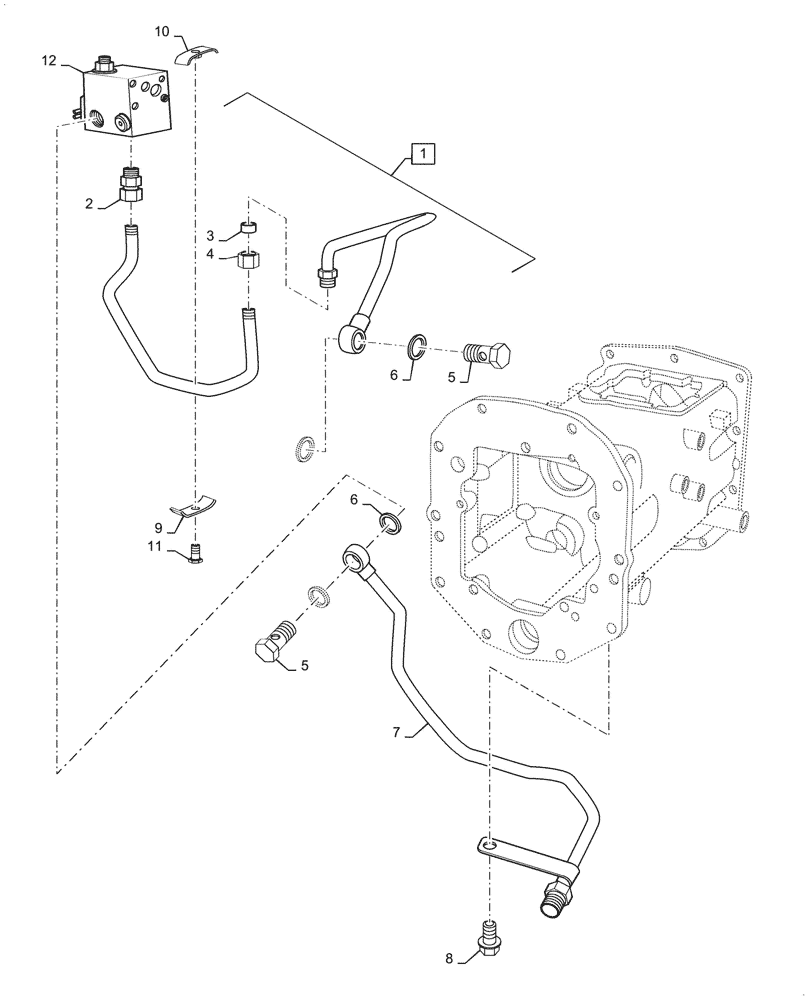 10
12
1
2
3
4
6
5
9
11
6
5
7
8