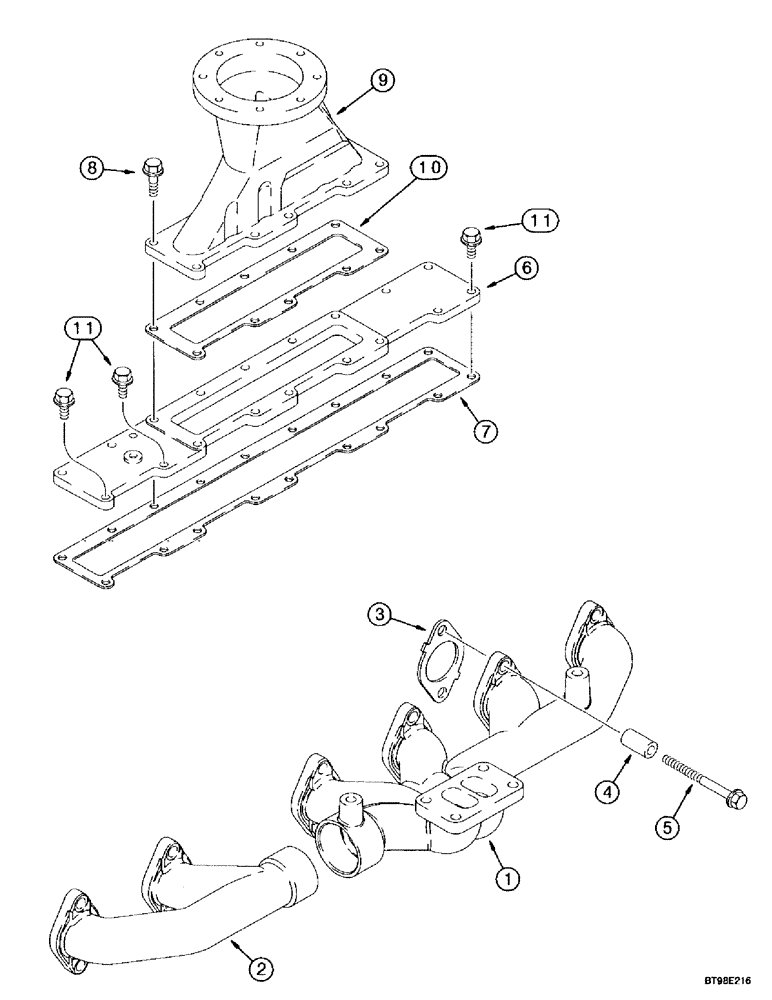 9
8
10
11
6
11
7
3
4
5
1
2
BT98E216