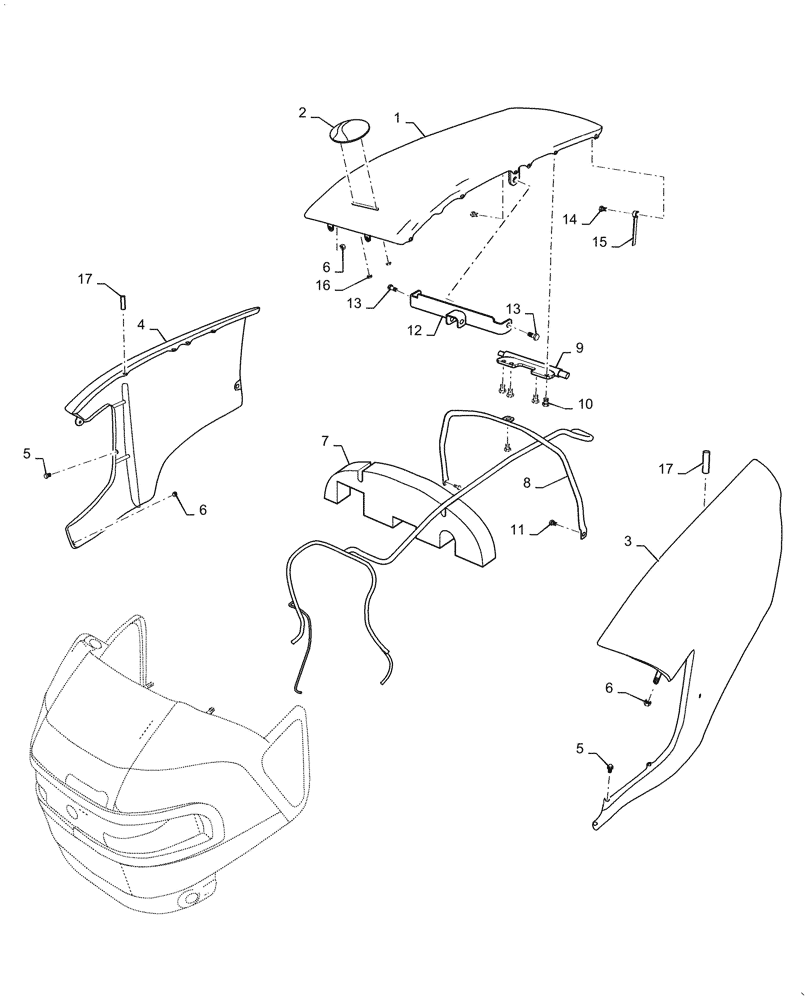 2
1
14
15
6
16
13
12
13
9
10
17
4
5
6
7
8
11
17
3
6
5