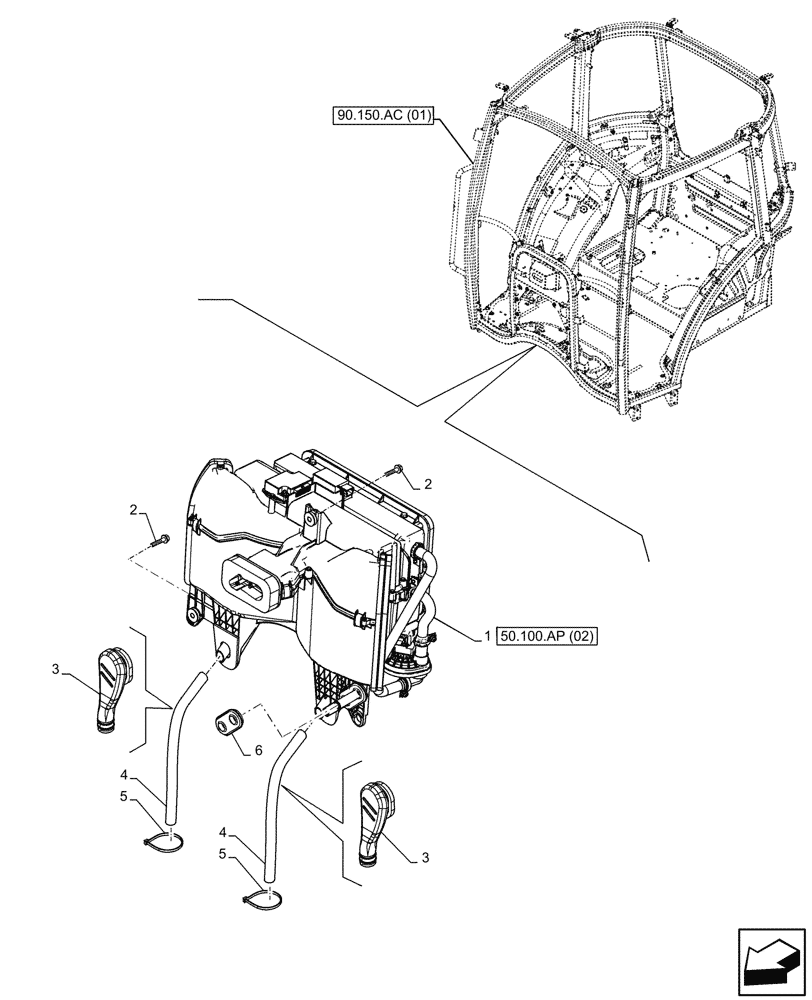 90.150.AC (01)

2

2

1 50.100.AP (02)

3

6

4

5

4

5

3