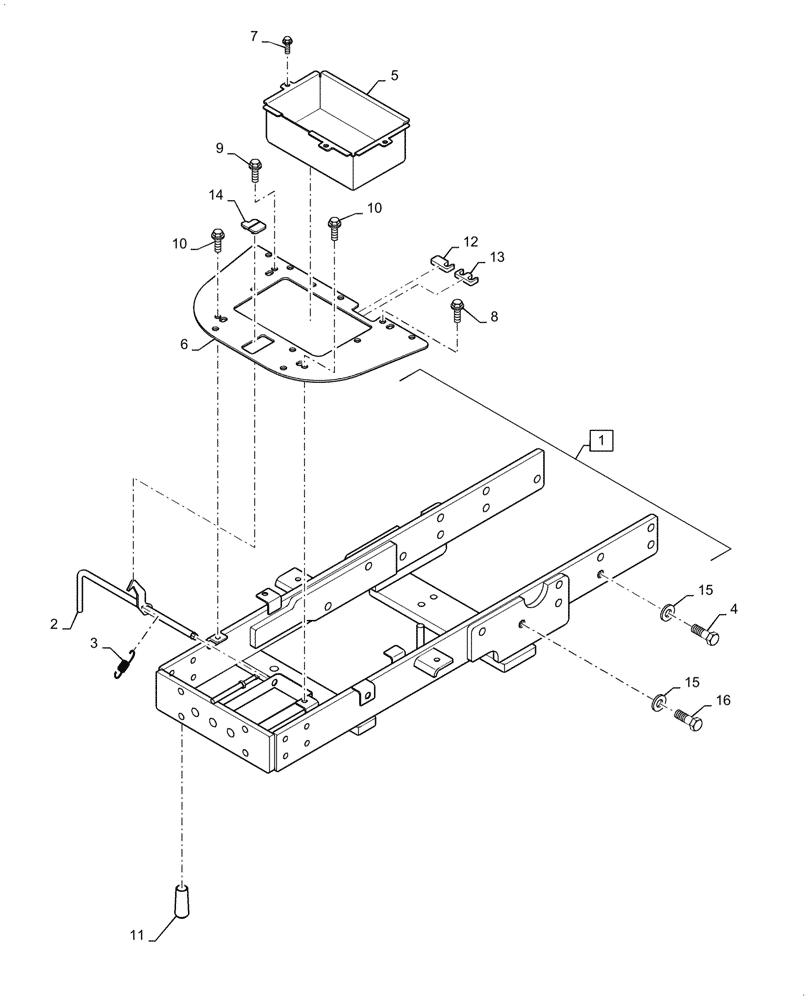 7
5
9
14
10
10
12
13
8
6
1
2
3
15
4
15
16
11