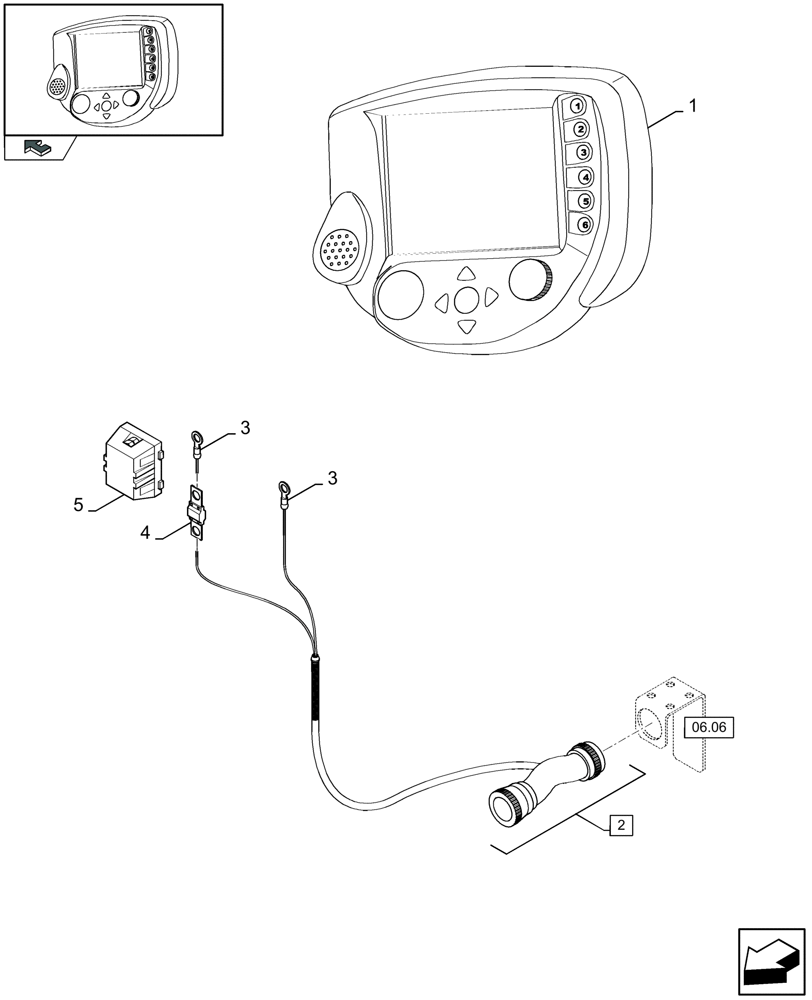 1
2
3
4
5
6
1
3
3
5
4
06.06
2