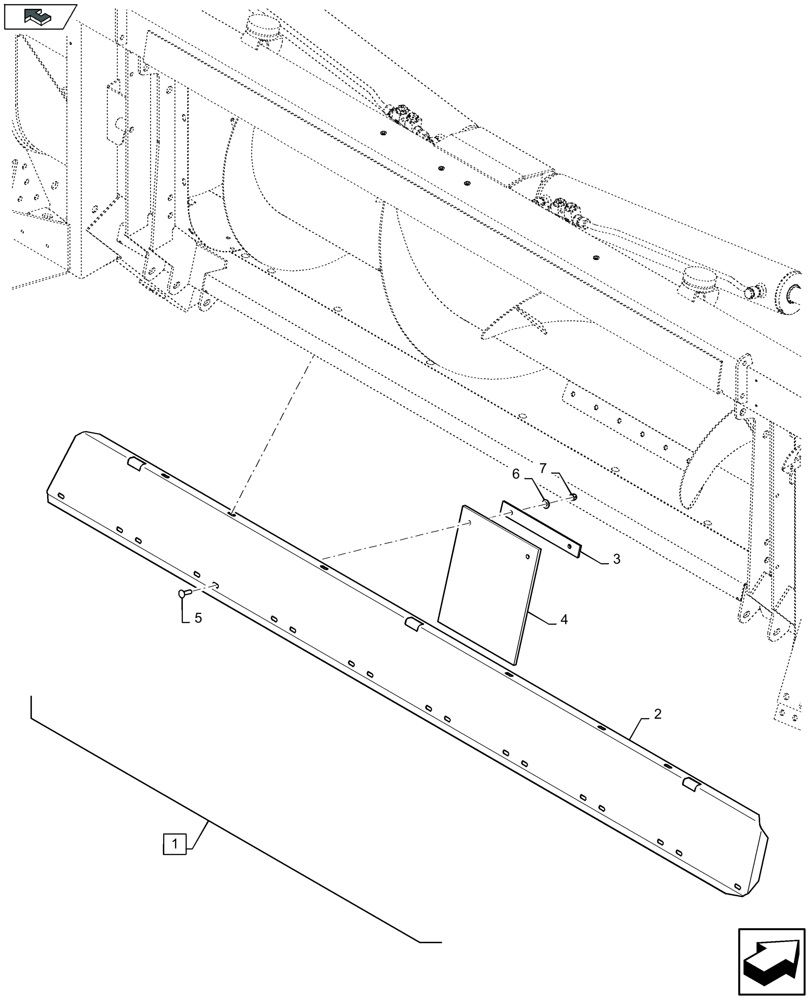 7
6
3
4
5
2
1