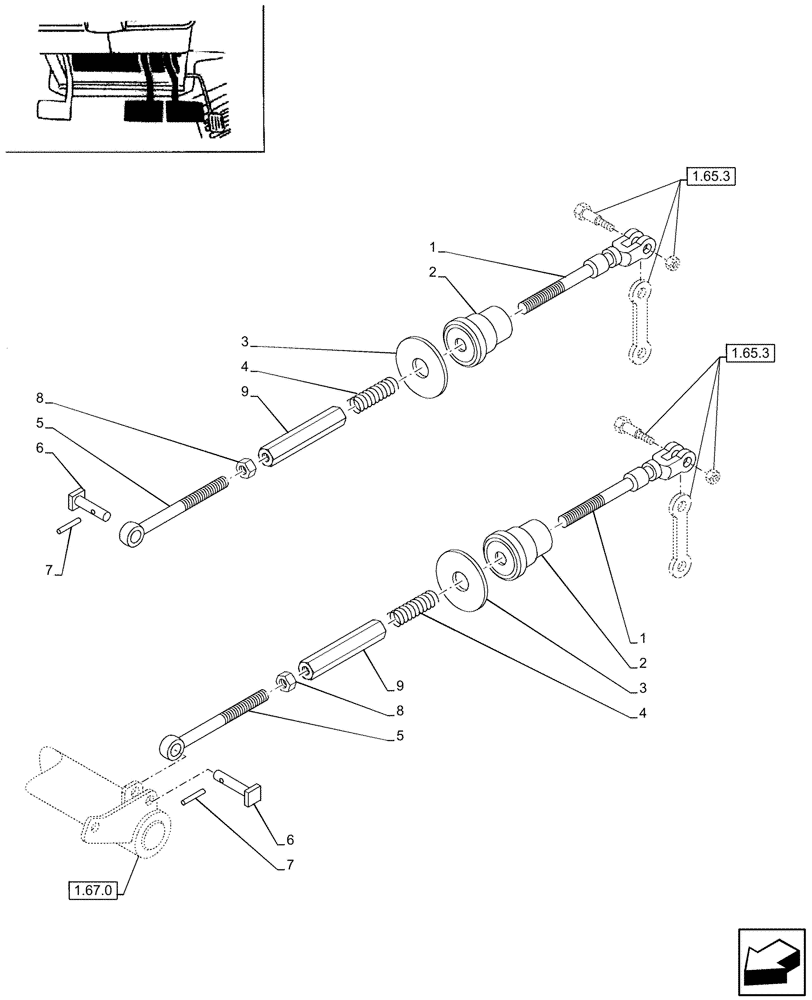 1.65.3
1
2
3
4
9
8
5
6
7
1.65.3
1
2
3
4
9
8
5
6
7
1.67.0