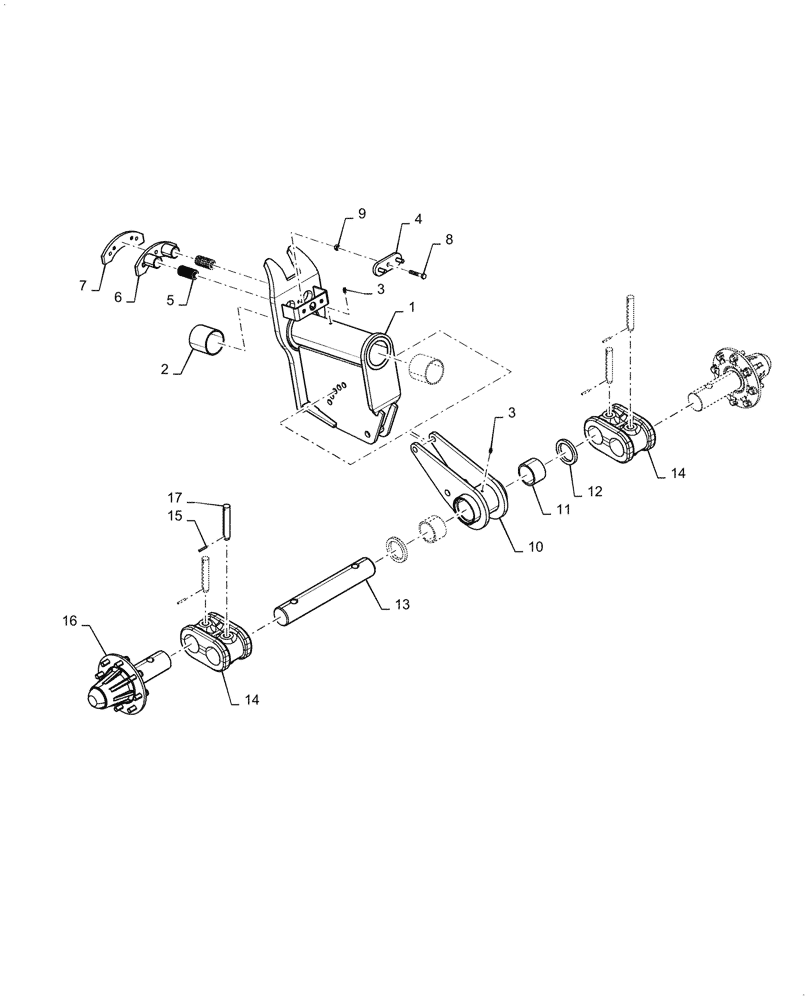 9
4
8
7
6
5
3
1
2
3
14
12
11
10
17
15
13
16
14