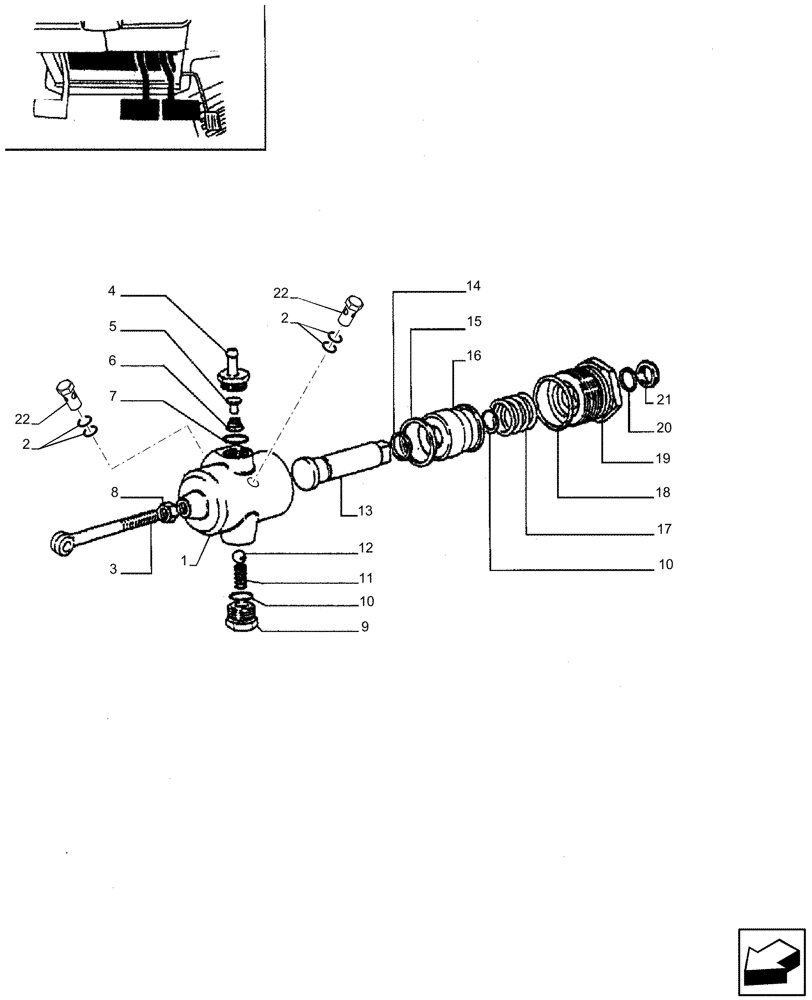 4
5
6
7
22
2
8
3
1
22
2
14
15
16
21
20
19
18
17
10
13
12
11
10
9