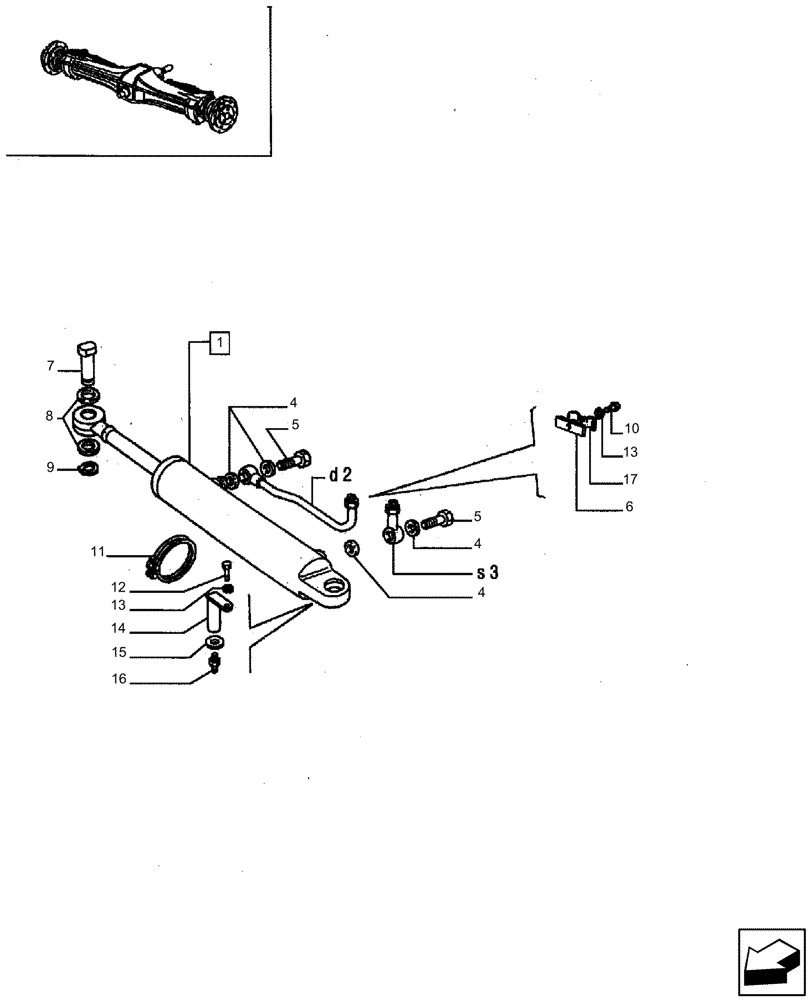 1
7
8
9
4
5
d 2
10
13
17
6
5
4
s 3
4
11
12
13
14
15
16