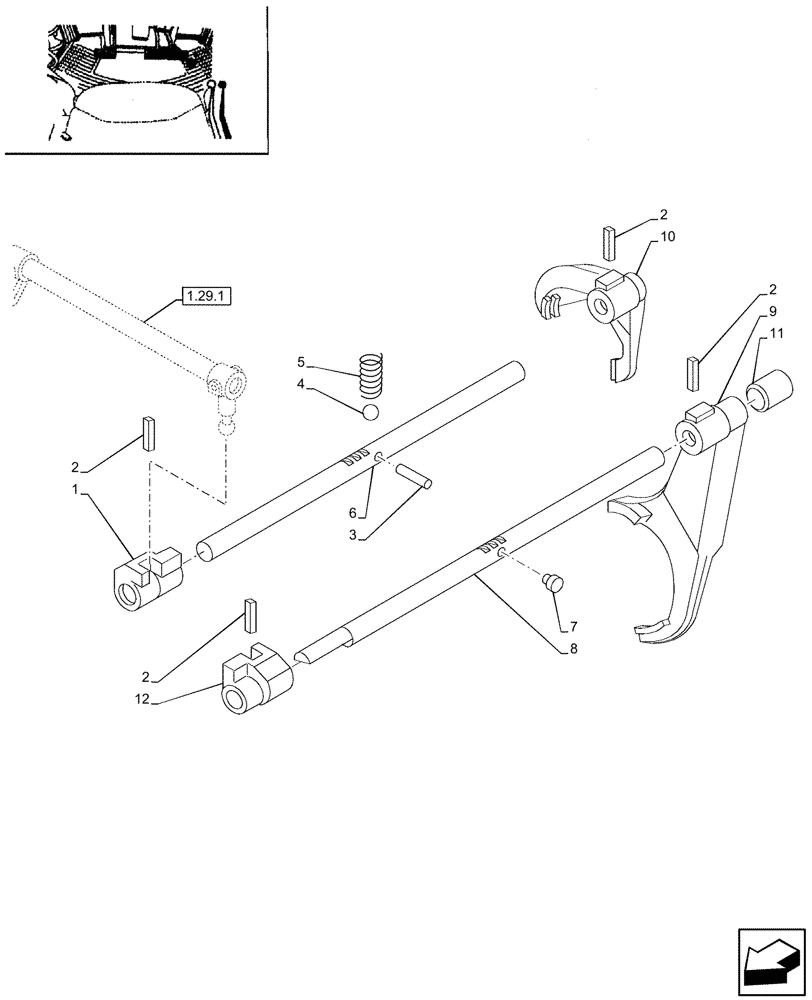 2
10
1.29.1
2
9
11
5
4
2
1
6
3
7
8
2
12