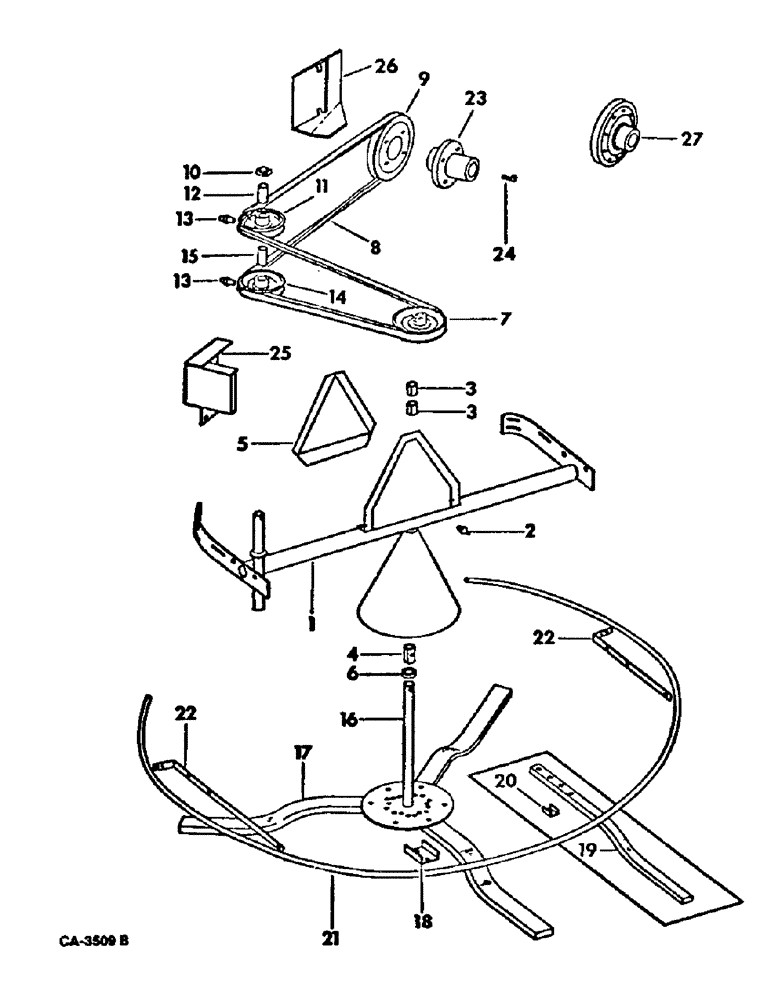 26
9
23
27
10
12
11
13
8
24
15
13
14
7
25
3
3
5
2
1
22
4
6
16
22
17
20
19
18
21
CA-3509 B