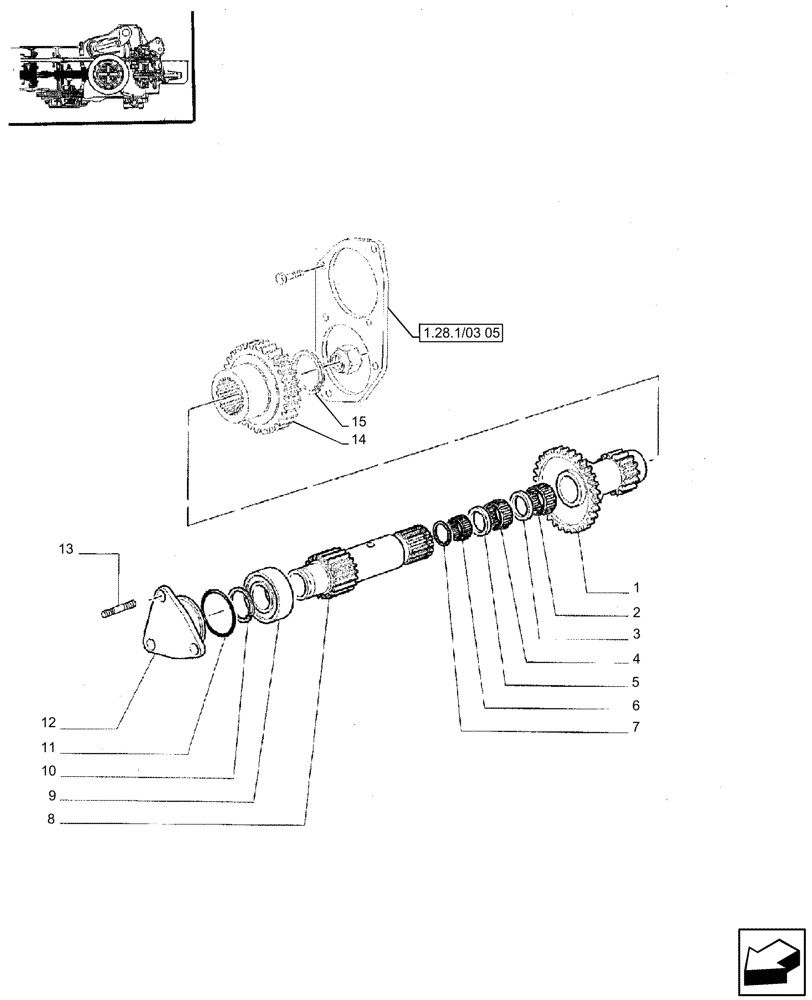 1.28.1/03 05

15
14
13
1
2
3
4
5
6
7
12
11
10
9
8