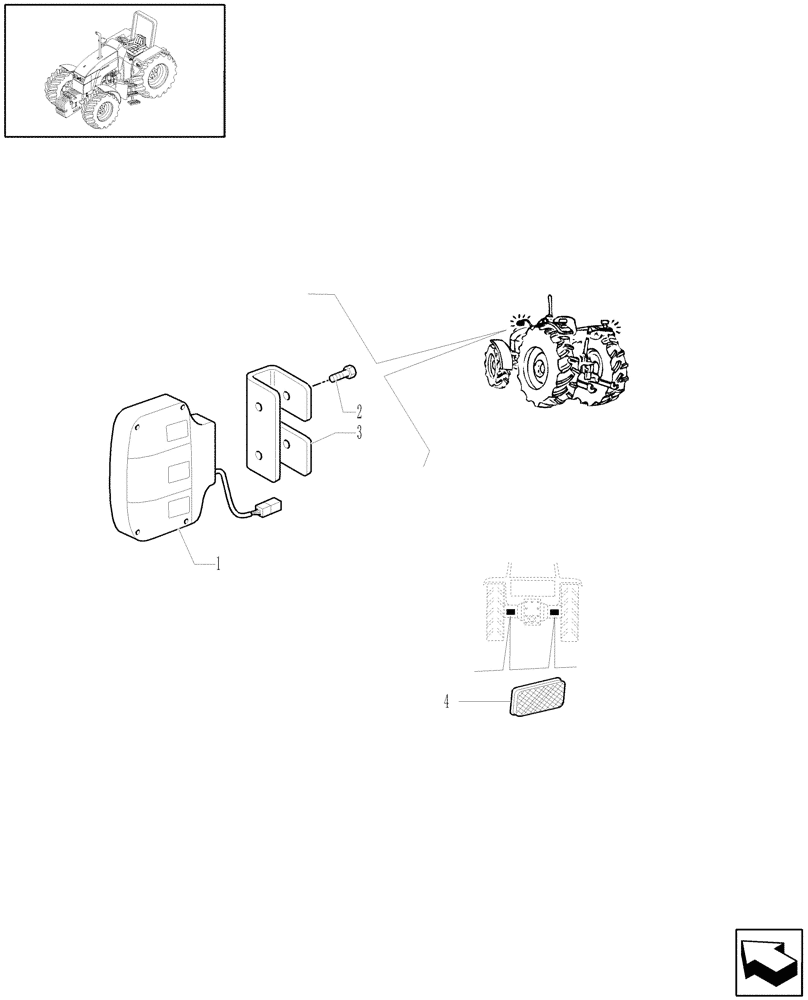 2
3
1
4