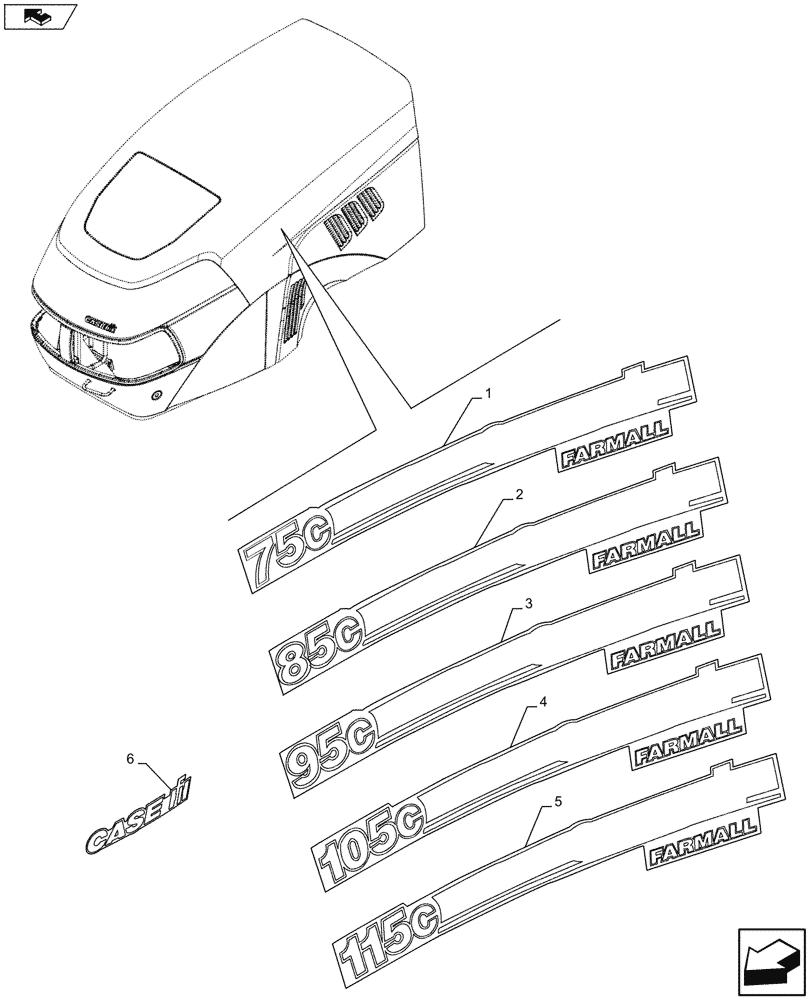 CASE IH

1

FARMALL

75C

2

FARMALL

85C

3

FARMALL

95C

4

FARMALL

105C

5

FARMALL

115C

6

CASE IH