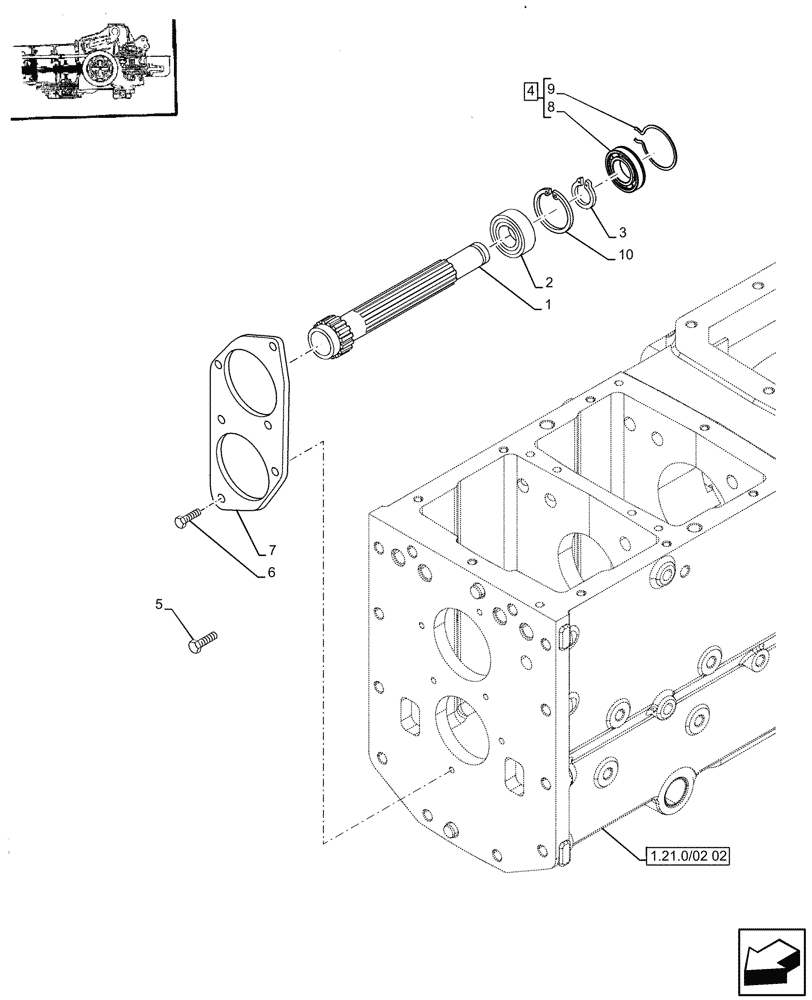 4
9
8
3
10
2
1
7
6
5
1.21.0/02 02