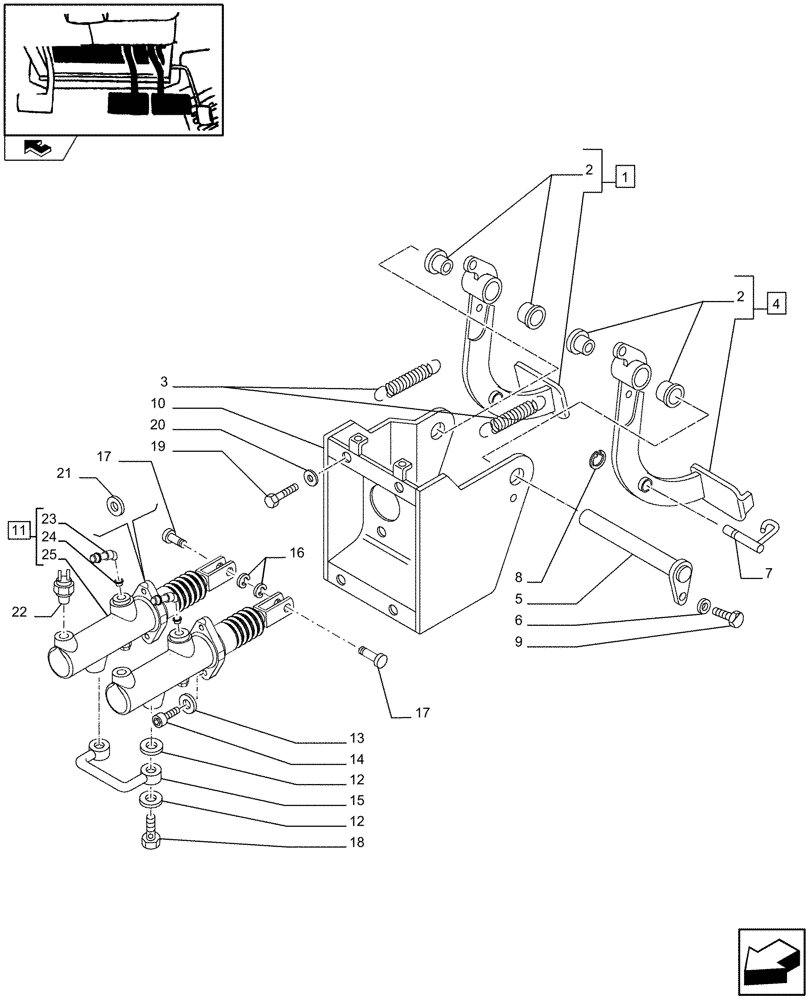 2
1
2
4
3
10
20
19
17
21
11
23
24
25
22
16
8
5
6
9
7
17
13
14
12
15
12
18